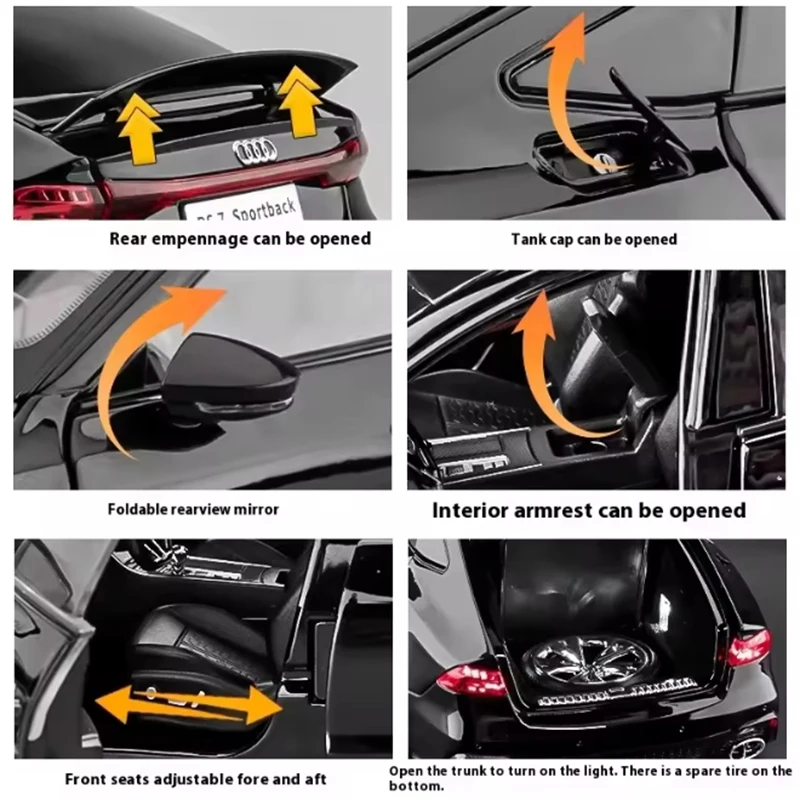 RS 7 Sportback

Rear empennage can be opened

Tank cap can be opened

Foldable rearview mirror

Interior armrest can be opened

Front seats adjustable fore and aft

Open the trunk to turn on the light. There is a spare tire on the bottom.