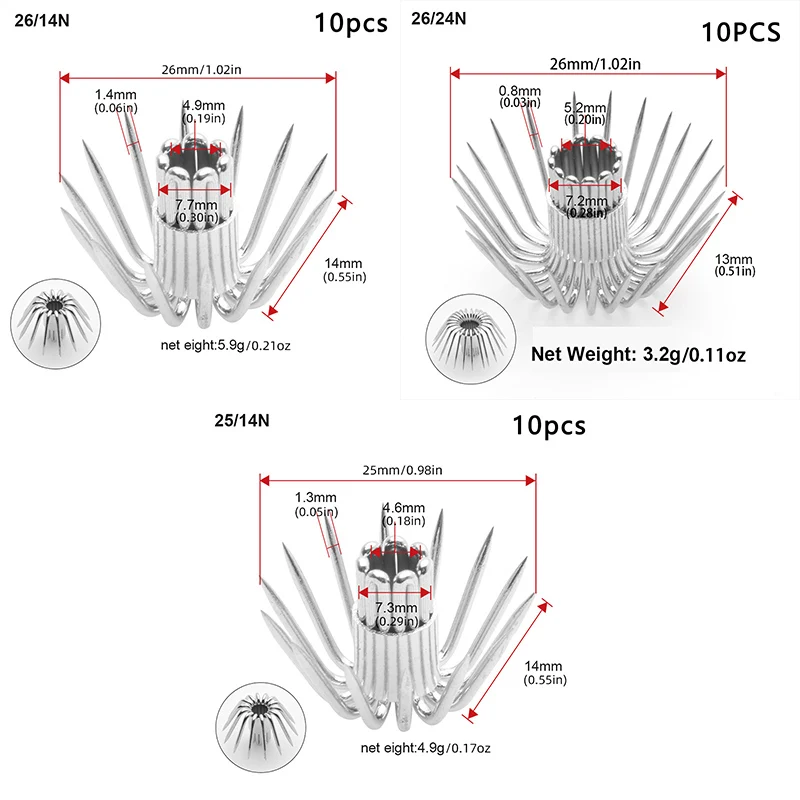 26/14N

10pcs

26mm/1.02in

1.4mm
(0.06in)

4.9mm
(0.19in)

7.7mm
(0.30in)

14mm
(0.55in)

net eight:5.9g/0.21oz

26/24N

10PCS

26mm/1.02in

0.8mm
(0.03in)

5.2mm
(0.20in)

7.2mm
(0.28in)

13mm
(0.51in)

Net Weight: 3.2g/0.11oz

25/14N

10pcs

25mm/0.98in

1.3mm
(0.05in)

4.6mm
(0.18in)

7.3mm
(0.29in)

14mm
(0.55in)

net eight:4.9g/0.17oz