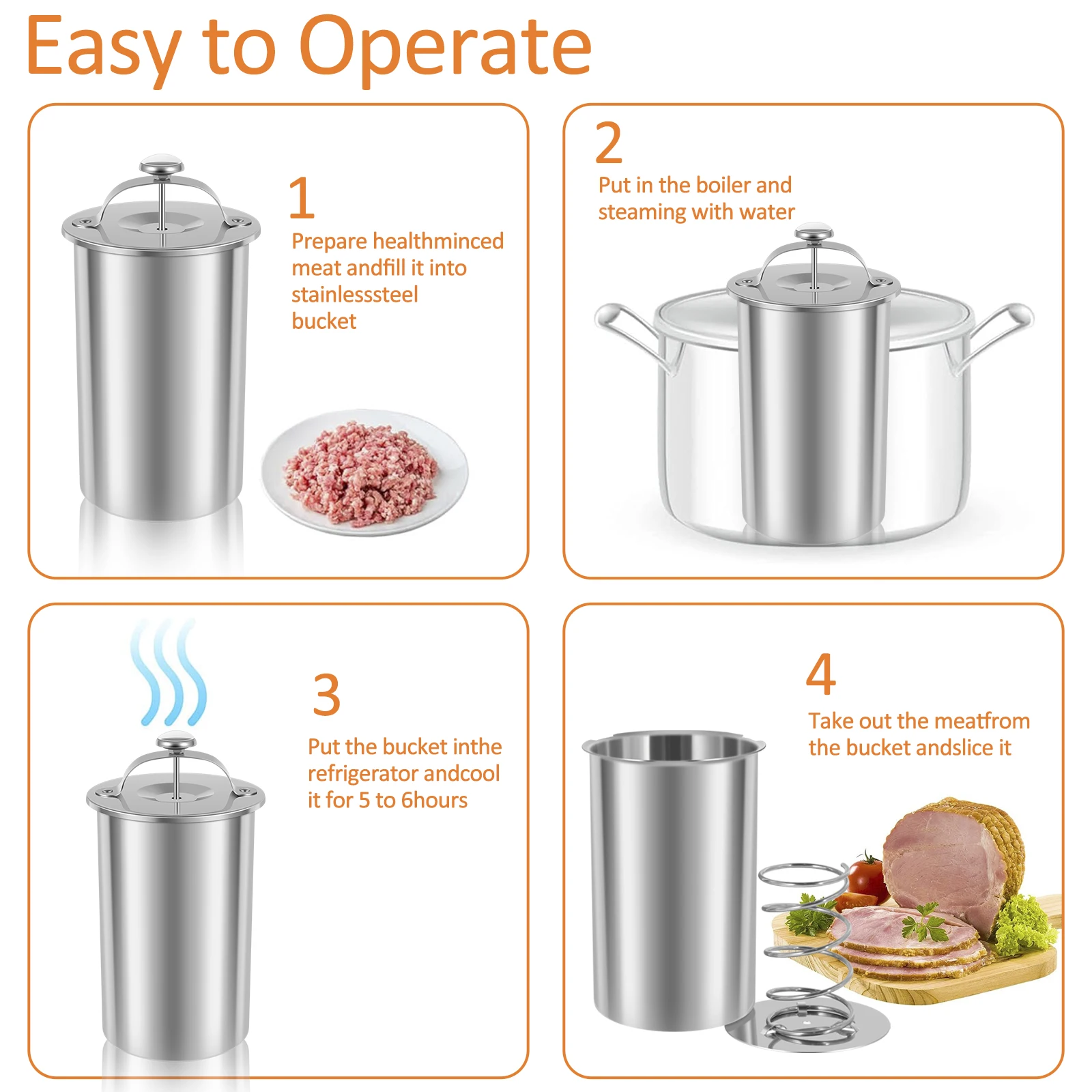 Easy to Operate

1
Prepare healthminced meat andfill it into stainlesssteel bucket

2
Put in the boiler and steaming with water

3
Put the bucket inthe refrigerator andcool it for 5 to 6hours

4
Take out the meatfrom the bucket andslice it