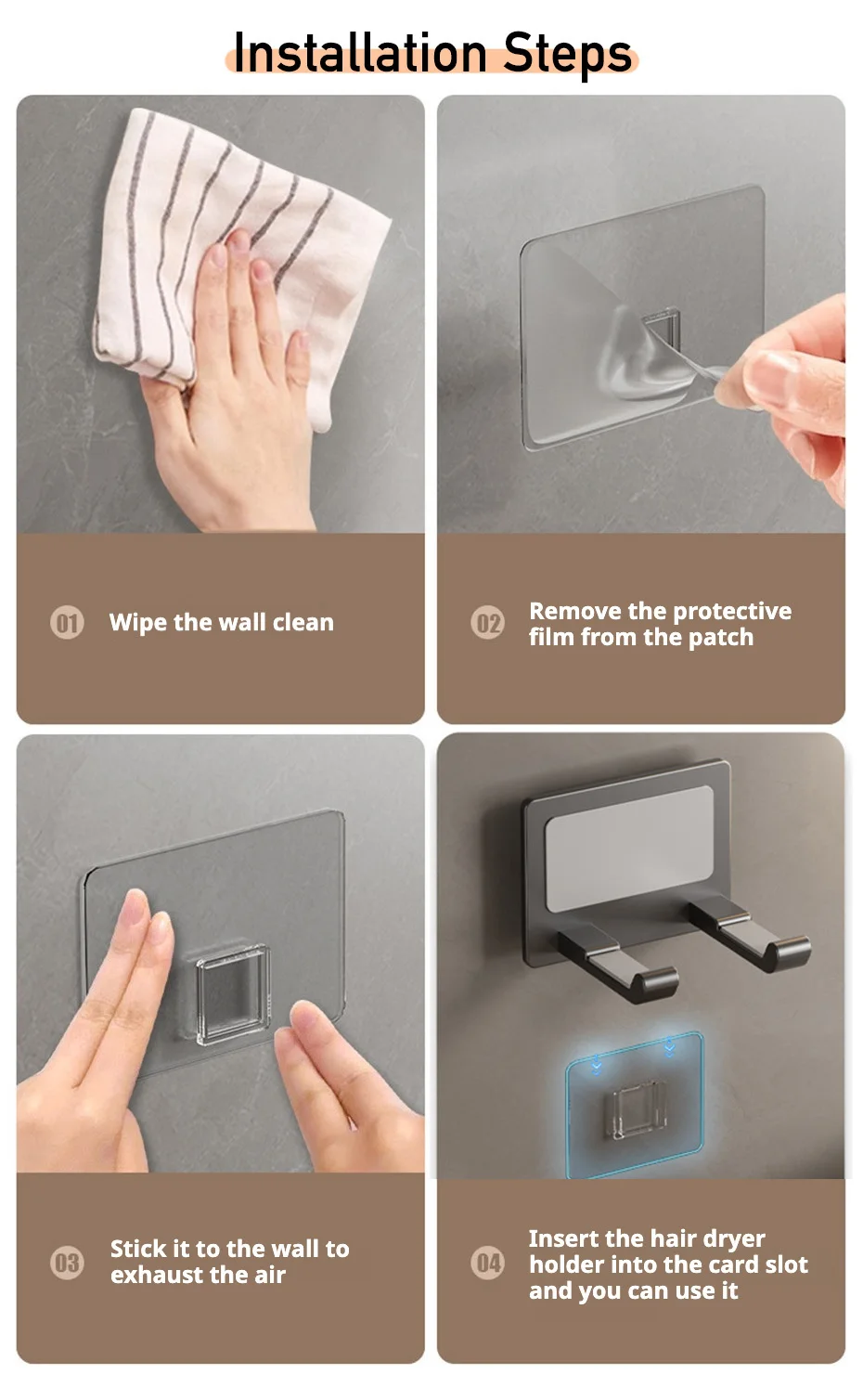 Installation Steps

01 Wipe the wall clean

02 Remove the protective film from the patch

03 Stick it to the wall to exhaust the air

04 Insert the hair dryer holder into the card slot and you can use it