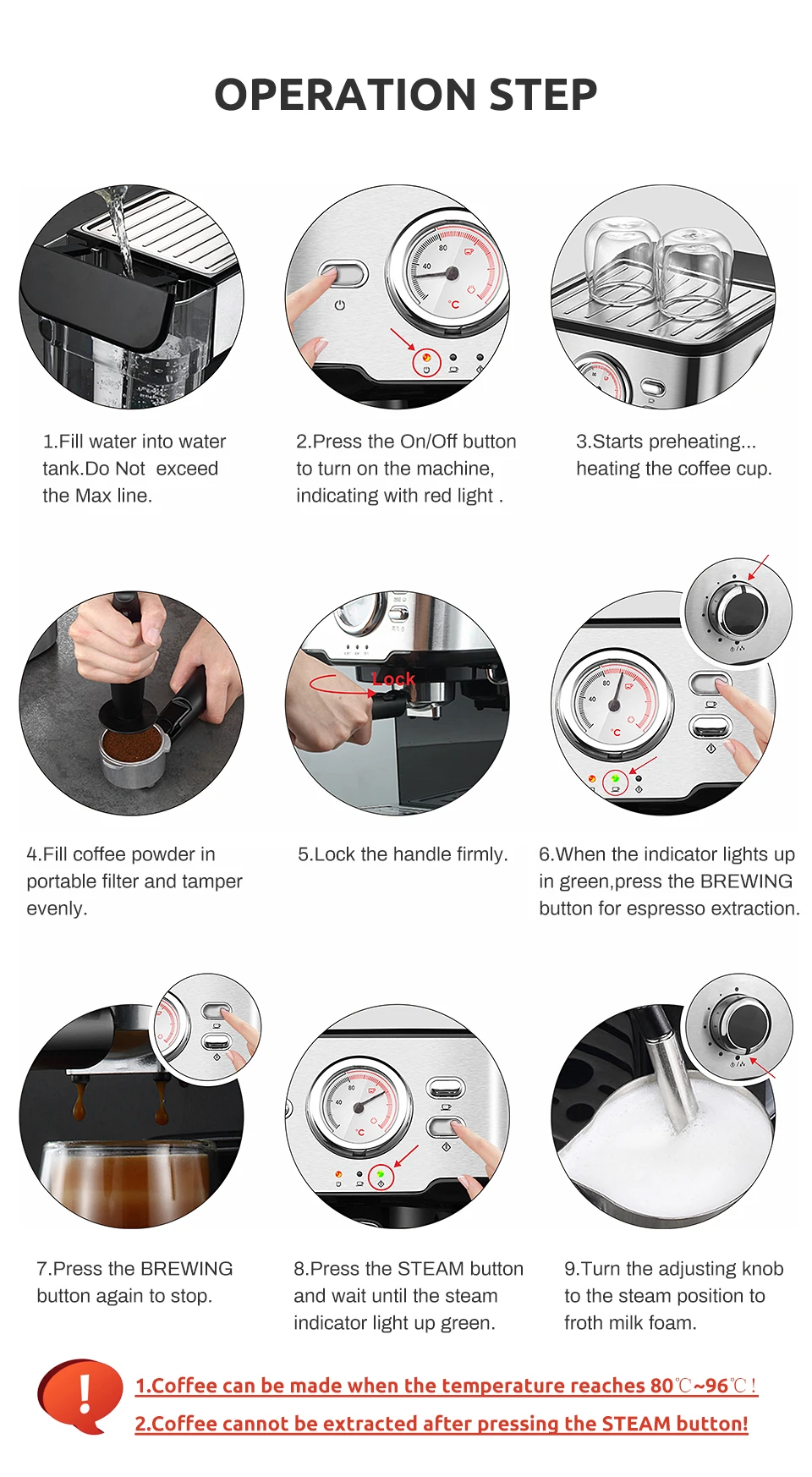 OPERATION STEP

80
40
°C

1.Fill water into water tank.Do Not exceed the Max line.

2.Press the On/Off button to turn on the machine, indicating with red light .

3.Starts preheating... heating the coffee cup.

Lock

80
40
°C

4.Fill coffee powder in portable filter and tamper evenly.

5.Lock the handle firmly.

6.When the indicator lights up in green,press the BREWING button for espresso extraction.

80
40
°C

7.Press the BREWING button again to stop.

8.Press the STEAM button and wait until the steam indicator light up green.

9.Turn the adjusting knob to the steam position to froth milk foam.

!

1.Coffee can be made when the temperature reaches 80℃~96℃!

2.Coffee cannot be extracted after pressing the STEAM button!