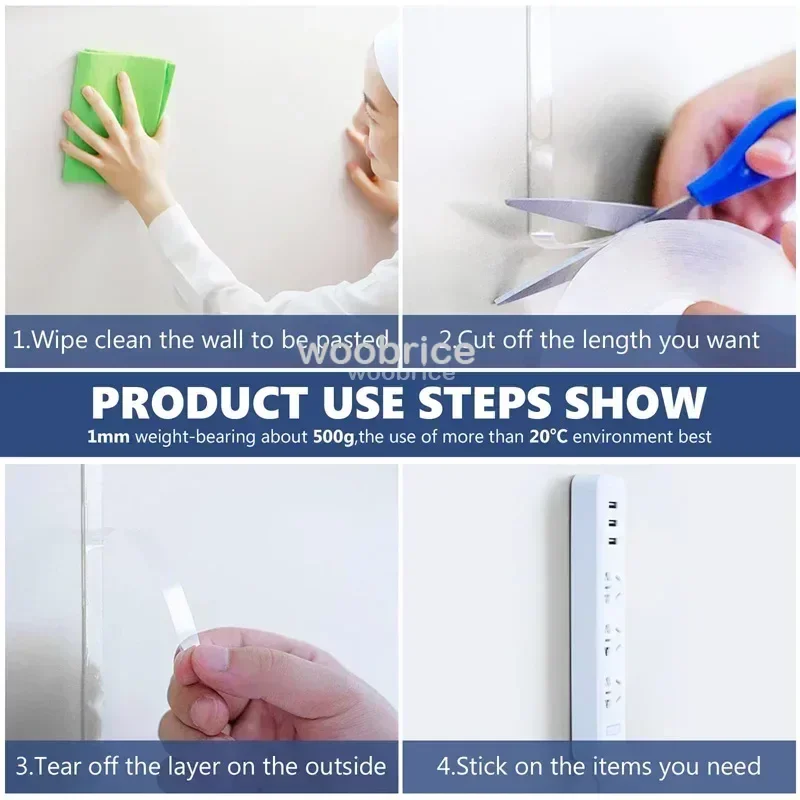 1.Wipe clean the wall to be pasted

2.Cut off the length you want

woobrice

woobrice

PRODUCT USE STEPS SHOW

1mm weight-bearing about 500g,the use of more than 20°C environment best

3.Tear off the layer on the outside

4.Stick on the items you need