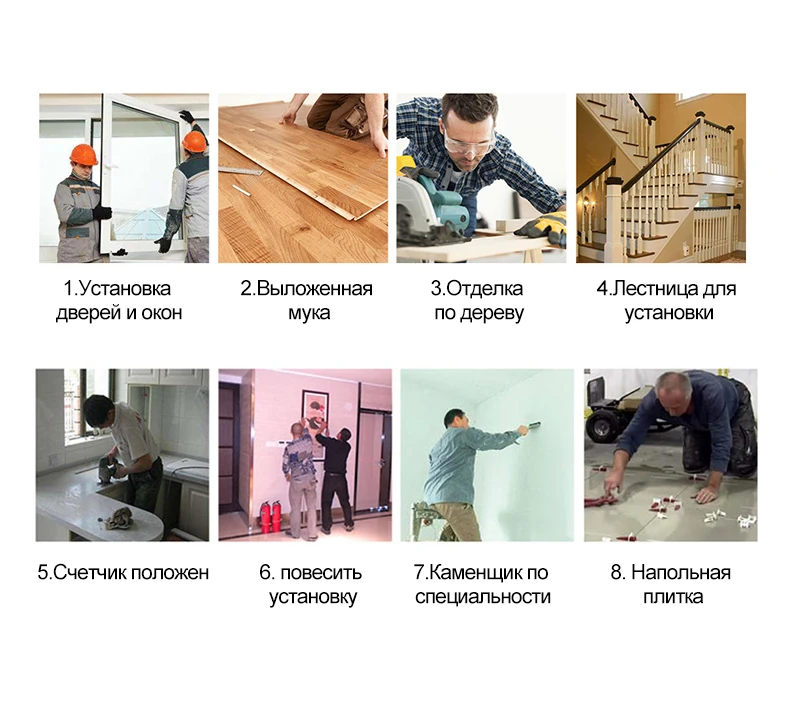 1.Установка дверей и окон

2.Выложенная мука

3.Отделка по дереву

4.Лестница для установки

5.Счетчик положен

6. повесить установку

7.Каменщик по специальности

8. Напольная плитка