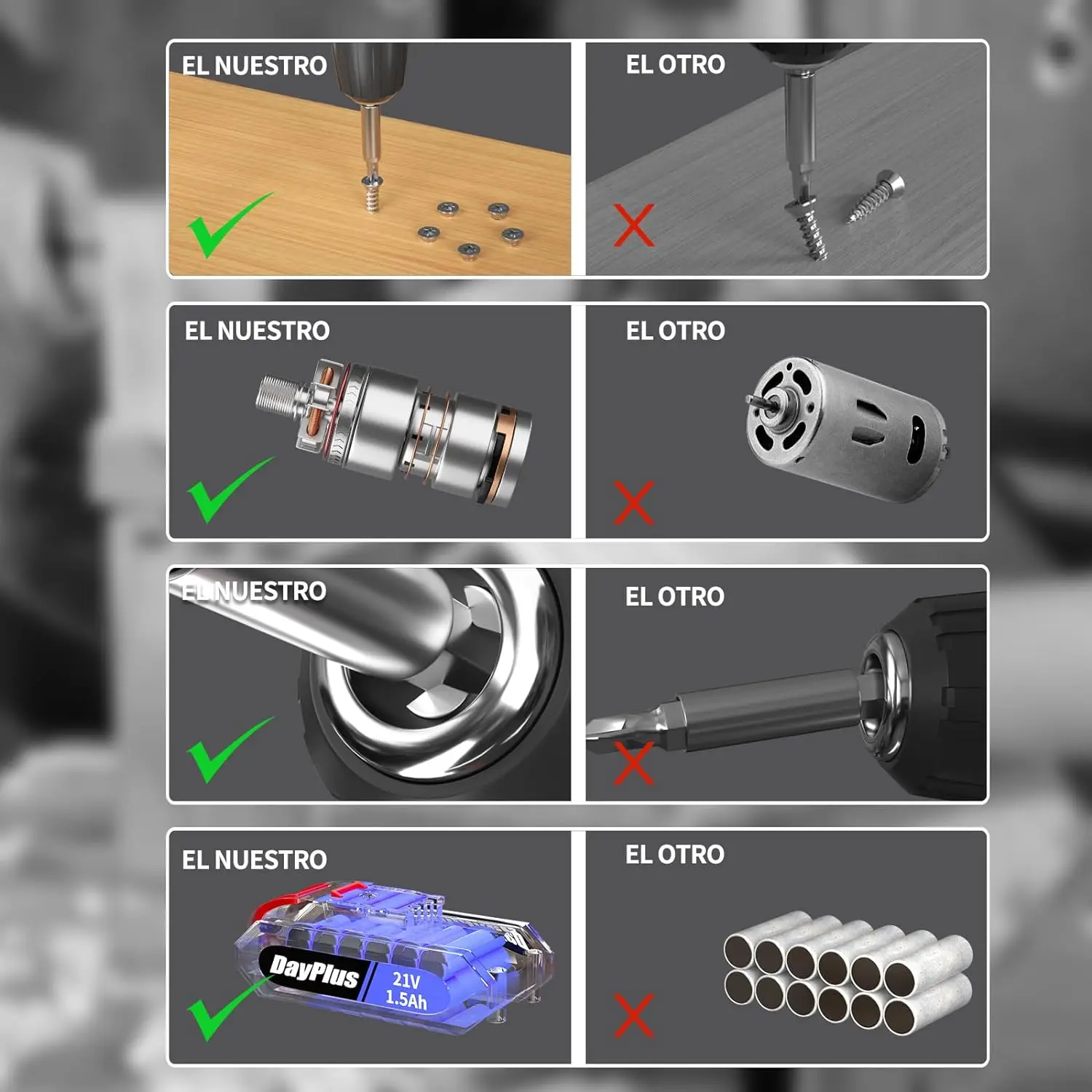 EL NUESTRO

EL OTRO

EL NUESTRO

EL OTRO

EL NUESTRO

EL OTRO

EL NUESTRO

DayPlus

21V
1.5Ah

EL OTRO