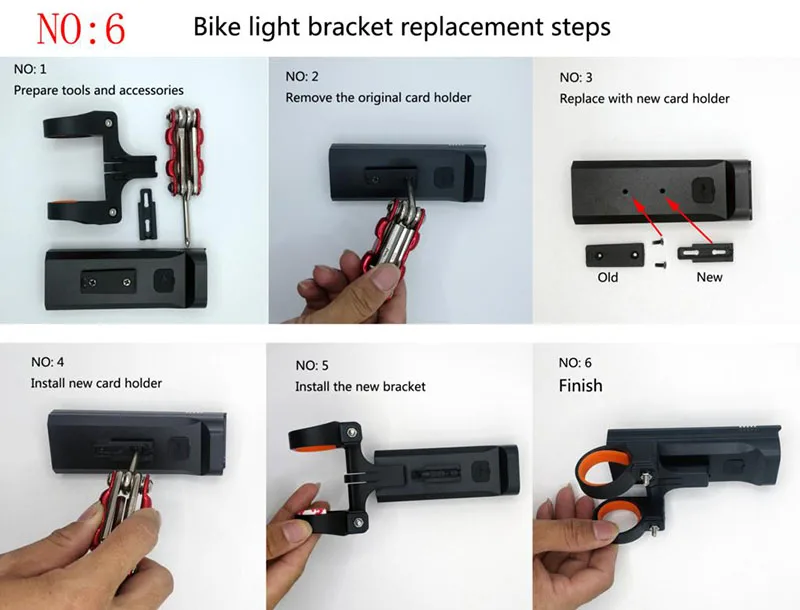 NO:6 Bike light bracket replacement steps

NO: 1
Prepare tools and accessories

NO: 2
Remove the original card holder

NO: 3
Replace with new card holder

Old

New

NO: 4
Install new card holder

NO: 5
Install the new bracket

NO: 6
Finish