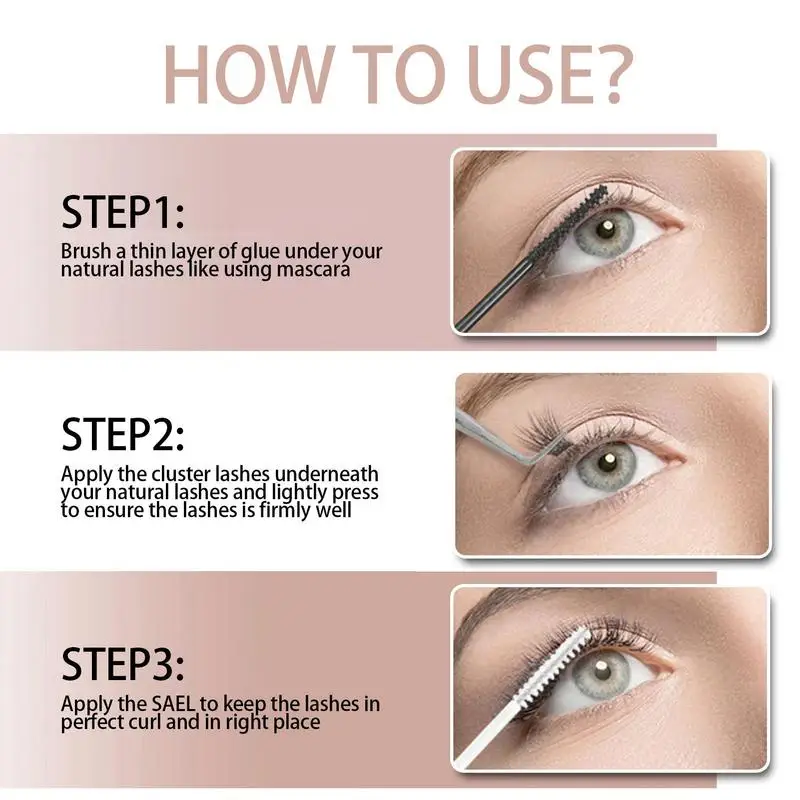 HOW TO USE?

STEP1:
Brush a thin layer of glue under your natural lashes like using mascara

STEP2:
Apply the cluster lashes underneath your natural lashes and lightly press to ensure the lashes is firmly well

STEP3:
Apply the SAEL to keep the lashes in perfect curl and in right place