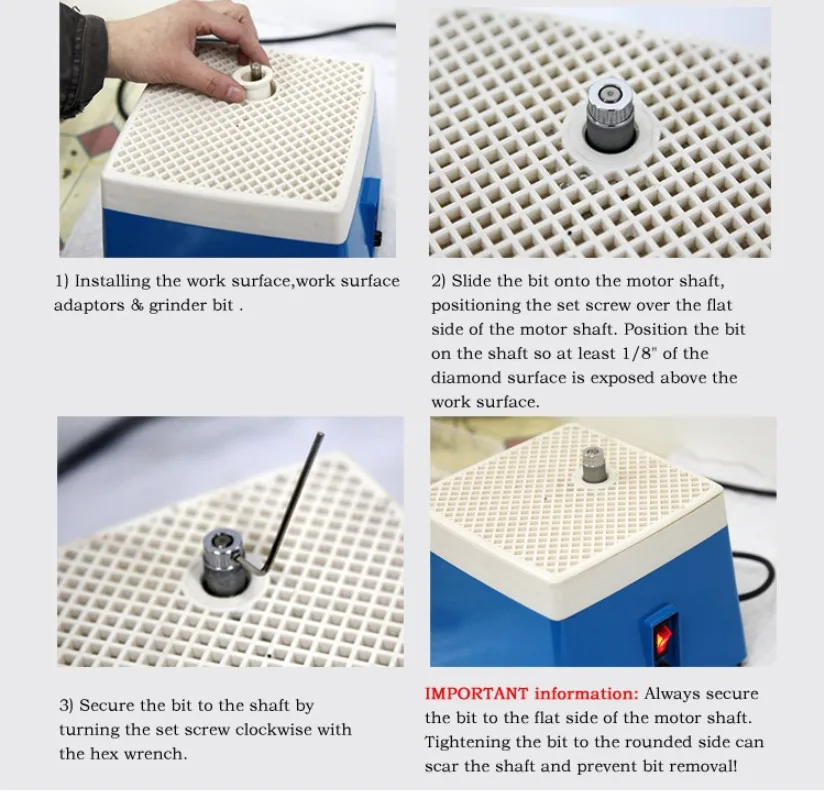 1) Installing the work surface,work surface adaptors & grinder bit .

2) Slide the bit onto the motor shaft, positioning the set screw over the flat side of the motor shaft. Position the bit on the shaft so at least 1/8" of the diamond surface is exposed above the work surface.

3) Secure the bit to the shaft by turning the set screw clockwise with the hex wrench.

IMPORTANT information: Always secure the bit to the flat side of the motor shaft. Tightening the bit to the rounded side can scar the shaft and prevent bit removal!