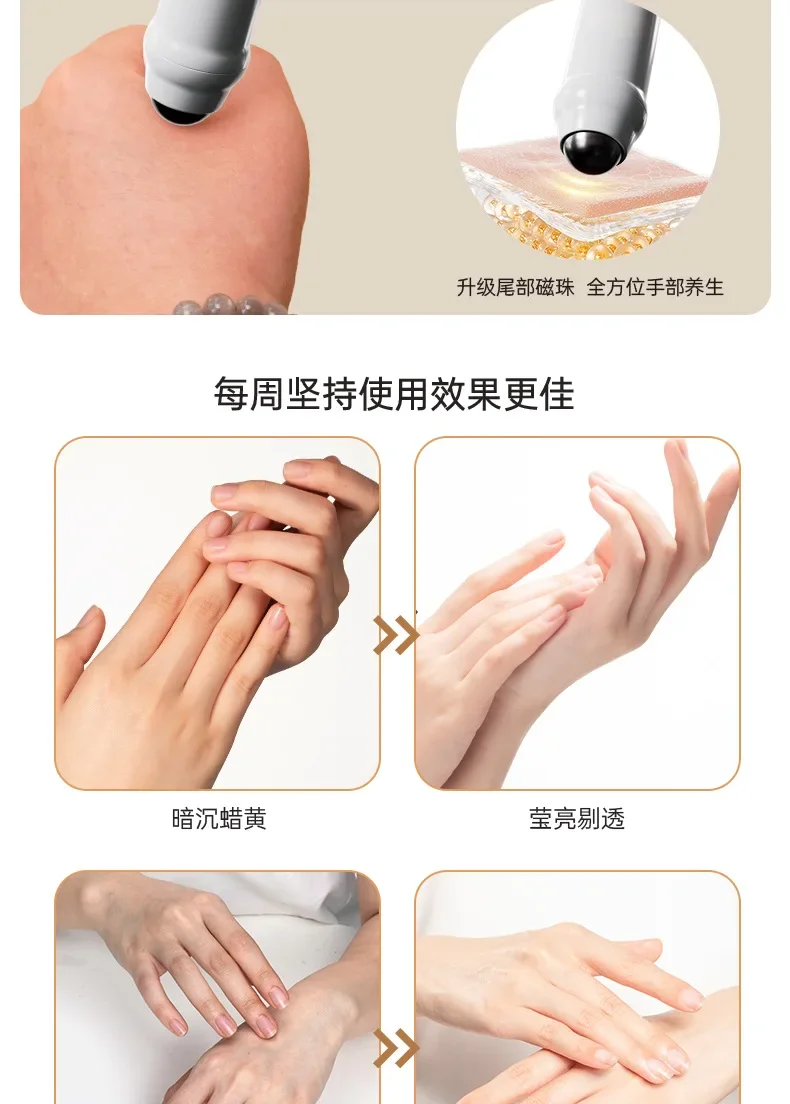 升级尾部磁珠 全方位手部养生

每周坚持使用效果更佳

暗沉蜡黄

莹亮剔透