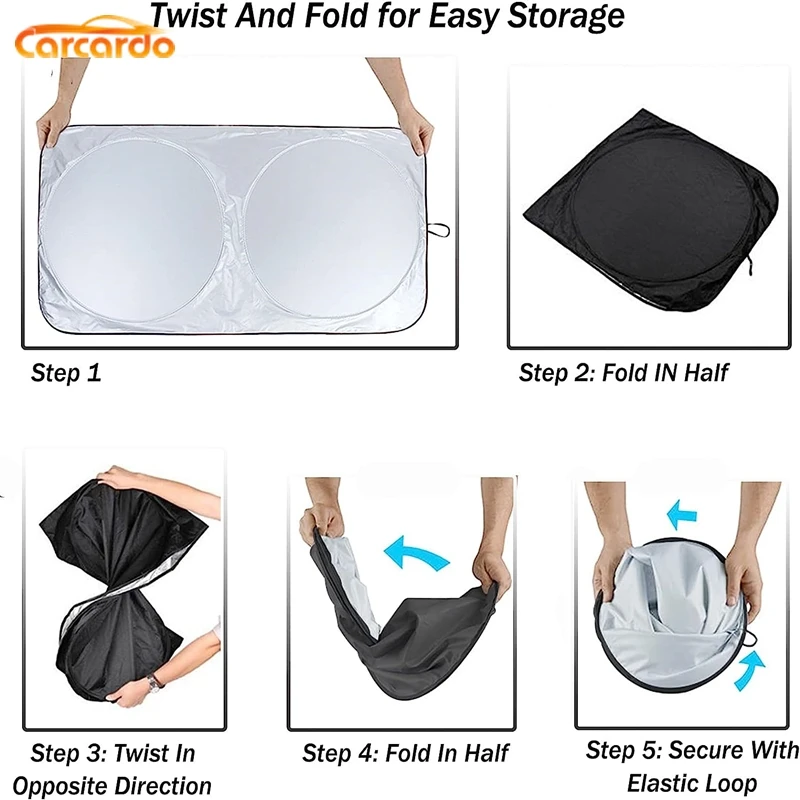 Carcardo

Twist And Fold for Easy Storage

Step 1

Step 2: Fold IN Half

Step 3: Twist In Opposite Direction

Step 4: Fold In Half

Step 5: Secure With Elastic Loop