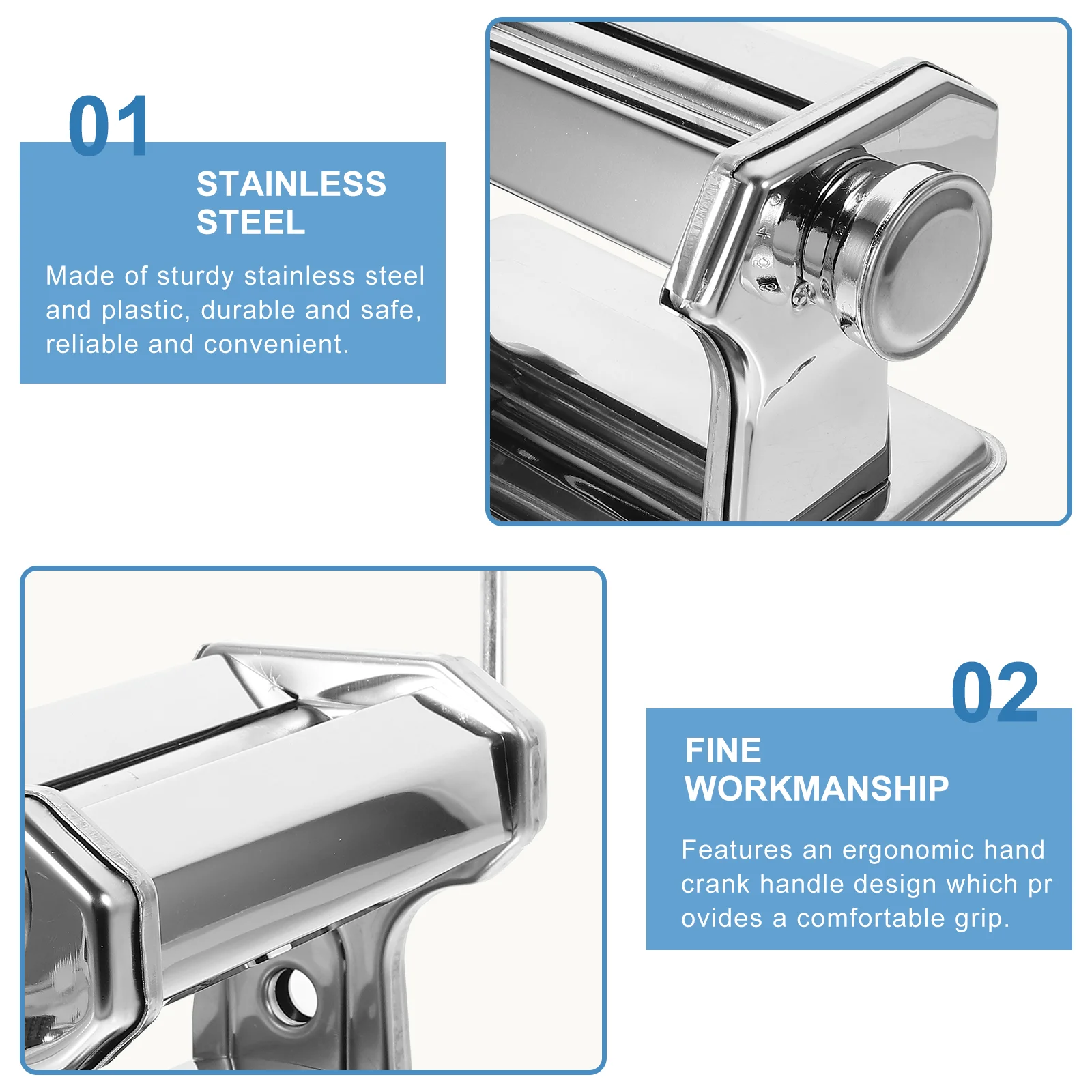 01

STAINLESS STEEL

Made of sturdy stainless steel and plastic, durable and safe, reliable and convenient.

02

FINE WORKMANSHIP

Features an ergonomic hand crank handle design which pr ovides a comfortable grip.