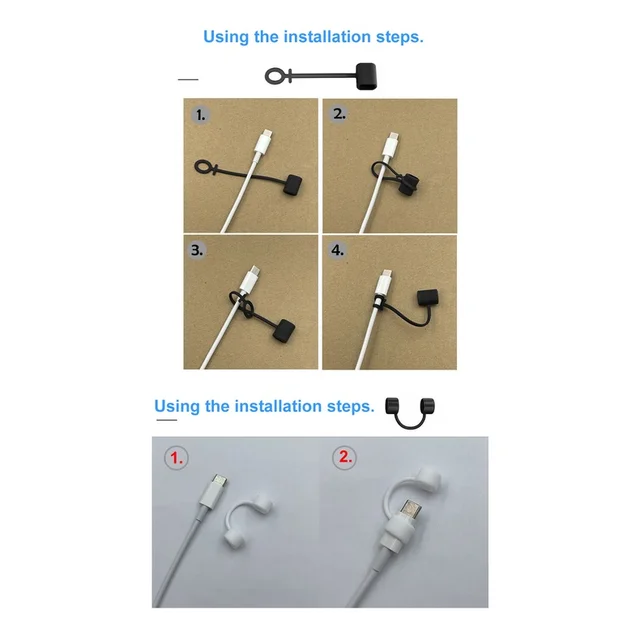 Using the installation steps.

1.

2.

3.

4.

Using the installation steps.

1.

2.