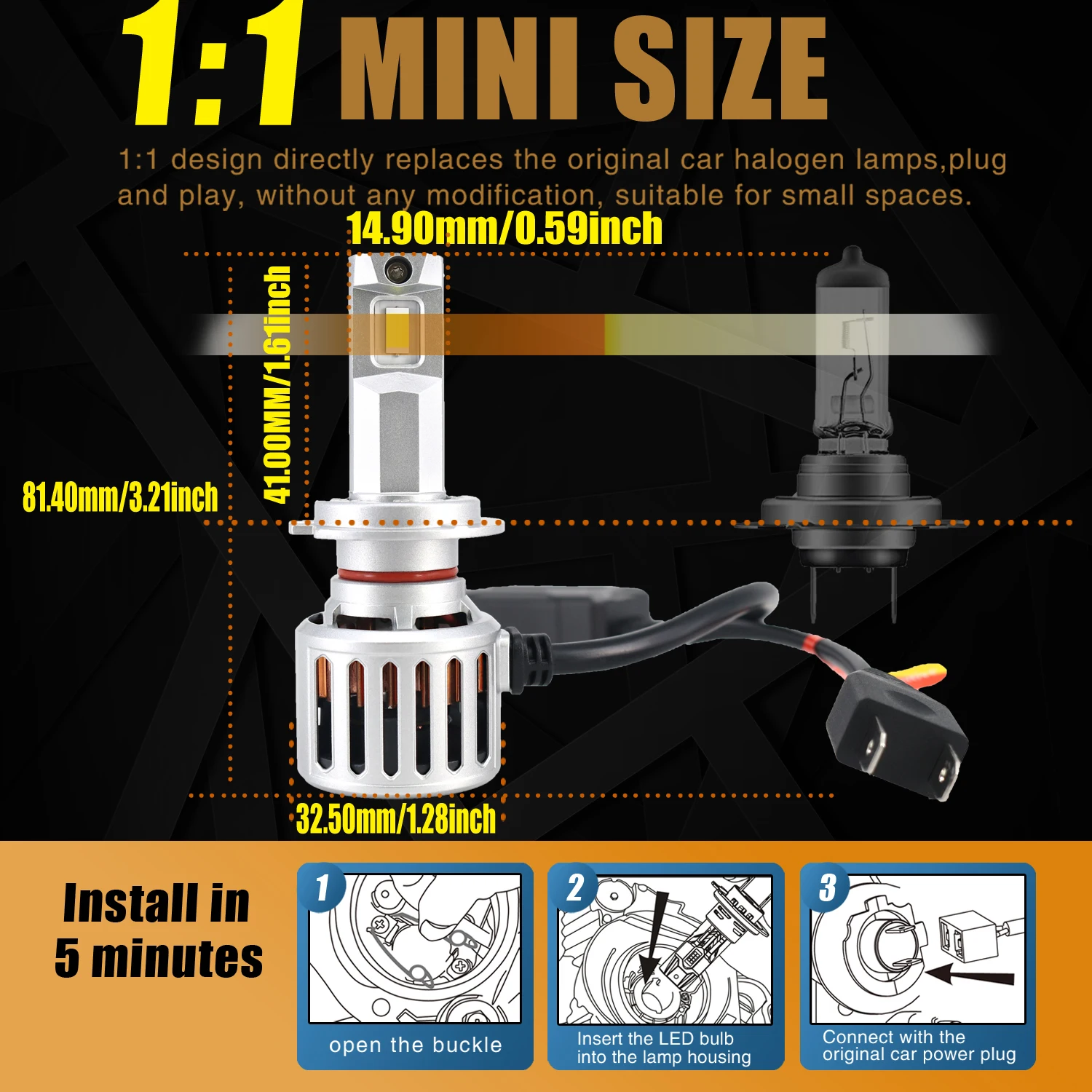 1:1 MINI SIZE

1:1 design directly replaces the original car halogen lamps,plug and play, without any modification, suitable for small spaces.

14.90mm/0.59inch

41.00MM/1.61inch

81.40mm/3.21inch

32.50mm/1.28inch

Install in 5 minutes

1
open the buckle

2
Insert the LED bulb into the lamp housing

3
Connect with the original car power plug