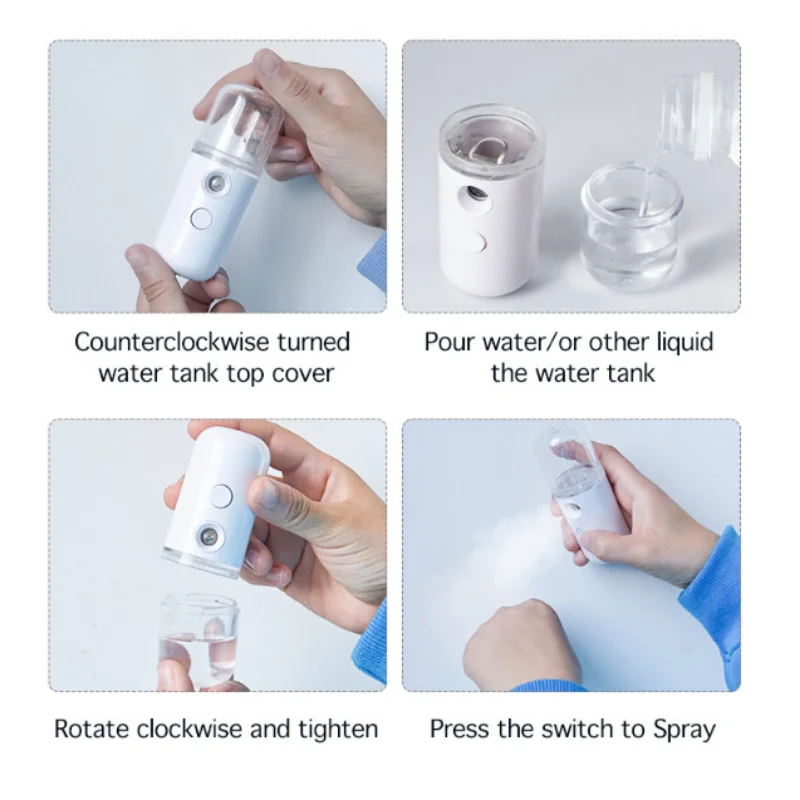 Counterclockwise turned water tank top cover

Pour water/or other liquid the water tank

Rotate clockwise and tighten

Press the switch to Spray