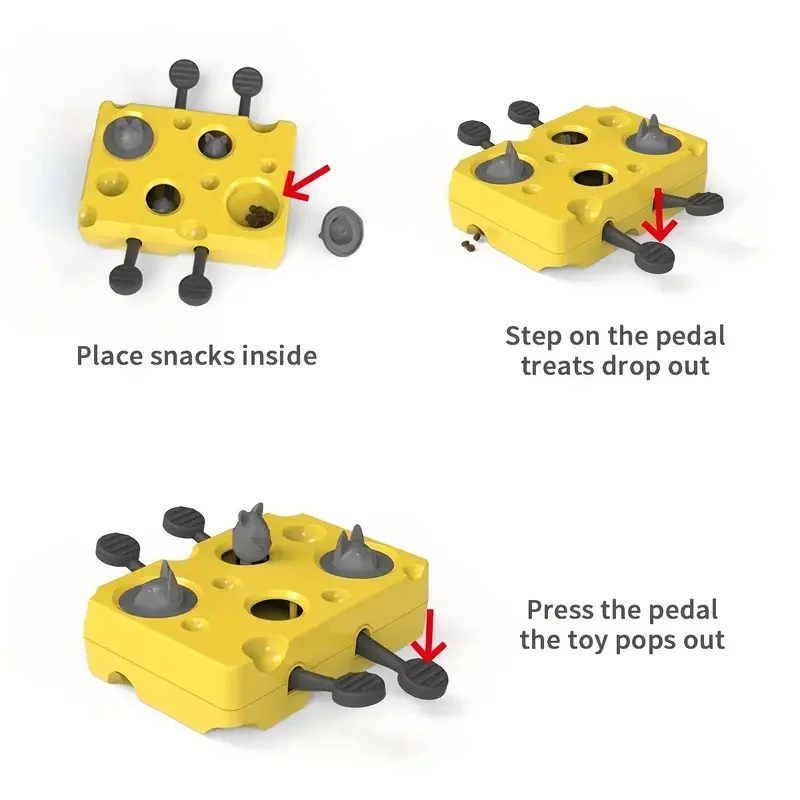 Place snacks inside

Step on the pedal
treats drop out

Press the pedal
the toy pops out