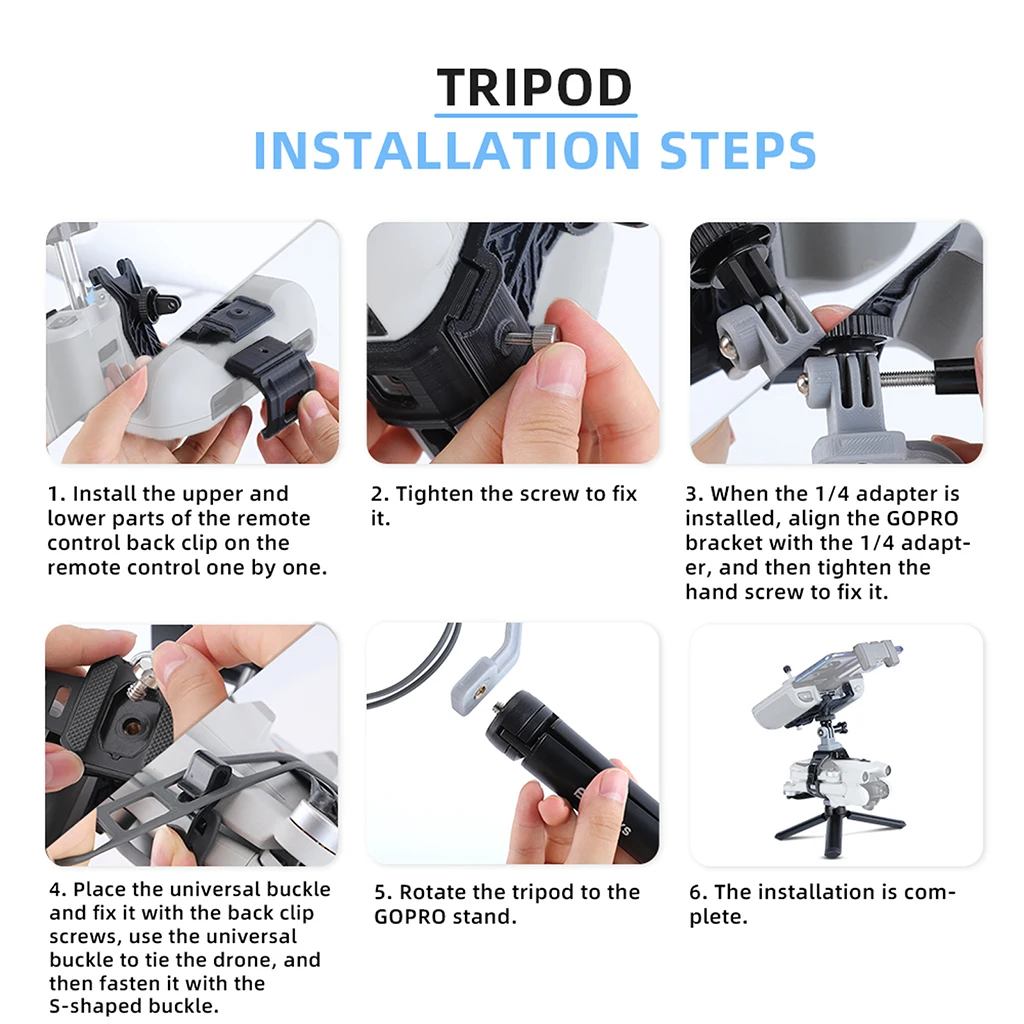 TRIPOD
INSTALLATION STEPS

1. Install the upper and lower parts of the remote control back clip on the remote control one by one.

2. Tighten the screw to fix it.

3. When the 1/4 adapter is installed, align the GOPRO bracket with the 1/4 adapter, and then tighten the hand screw to fix it.

4. Place the universal buckle and fix it with the back clip screws, use the universal buckle to tie the drone, and then fasten it with the S-shaped buckle.

5. Rotate the tripod to the GOPRO stand.

6. The installation is complete.