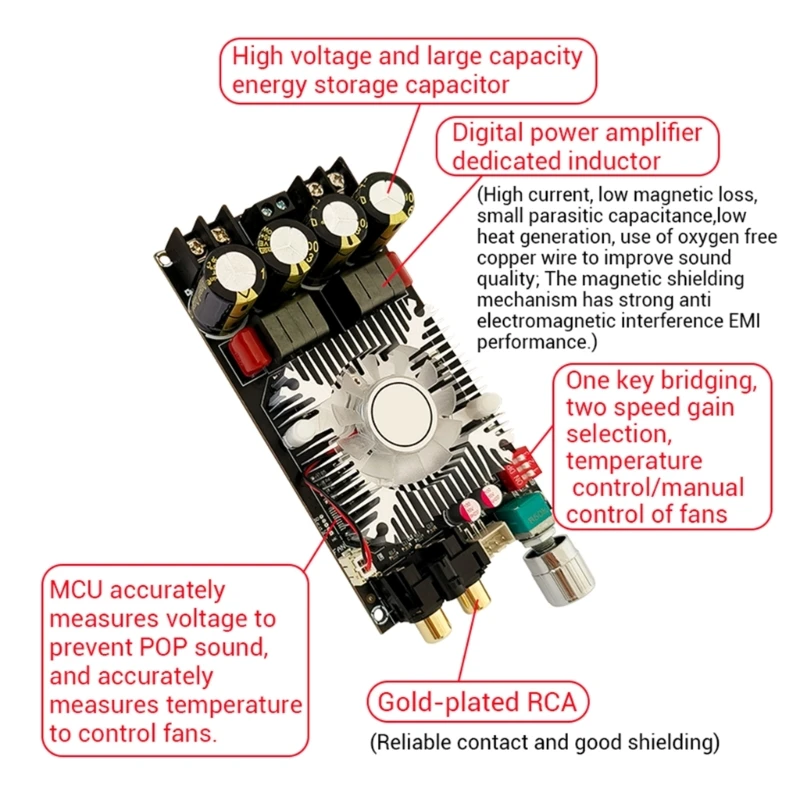 High voltage and large capacity energy storage capacitor

Digital power amplifier dedicated inductor

(High current, low magnetic loss, small parasitic capacitance,low heat generation, use of oxygen free copper wire to improve sound quality; The magnetic shielding mechanism has strong anti electromagnetic interference EMI performance.)

One key bridging, two speed gain selection, temperature control/manual control of fans

MCU accurately measures voltage to prevent POP sound, and accurately measures temperature to control fans.

Gold-plated RCA

(Reliable contact and good shielding)