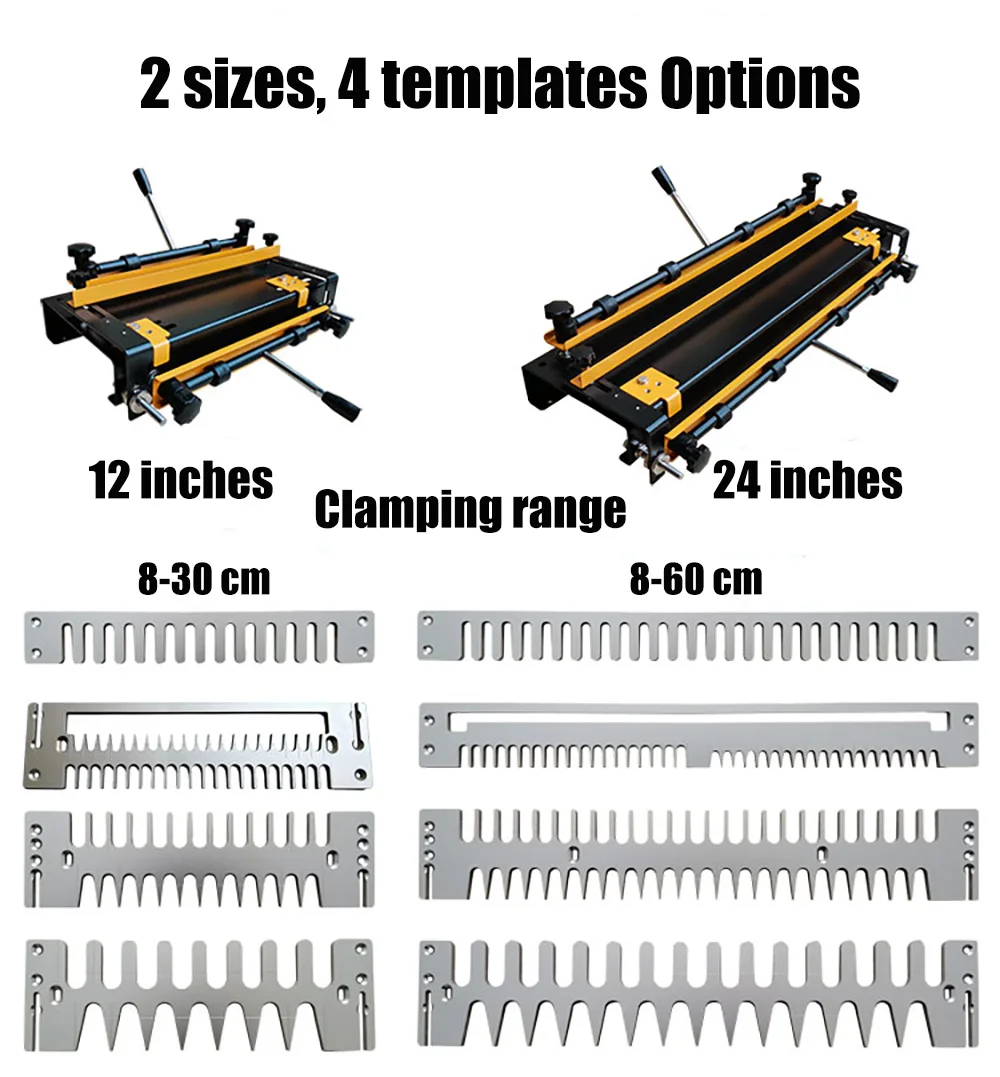 2 sizes, 4 templates Options

12 inches

Clamping range

24 inches

8-30 cm

8-60 cm