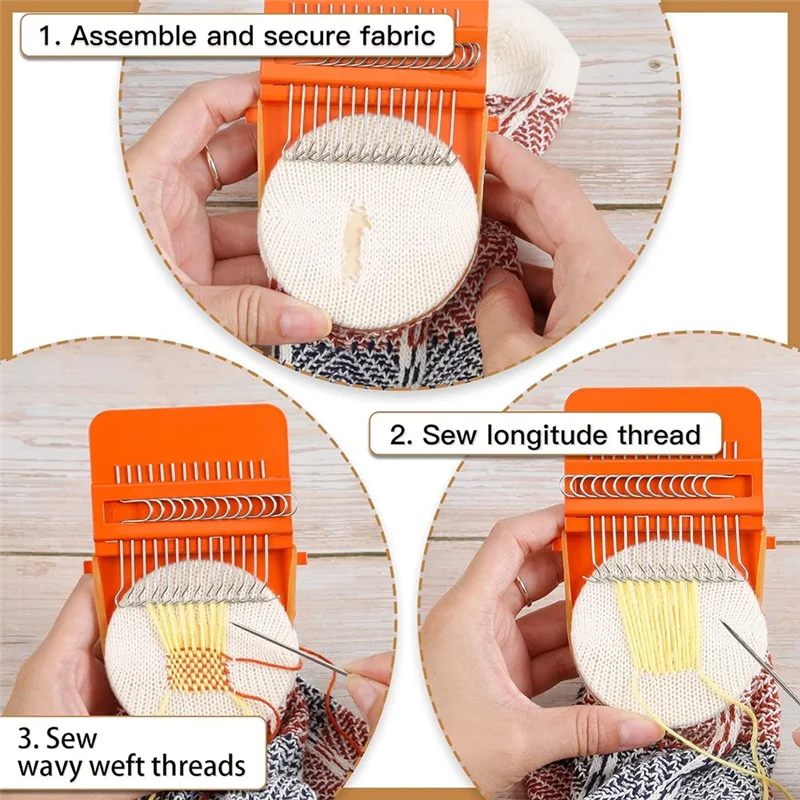 1. Assemble and secure fabric

2. Sew longitude thread

3. Sew wavy weft threads