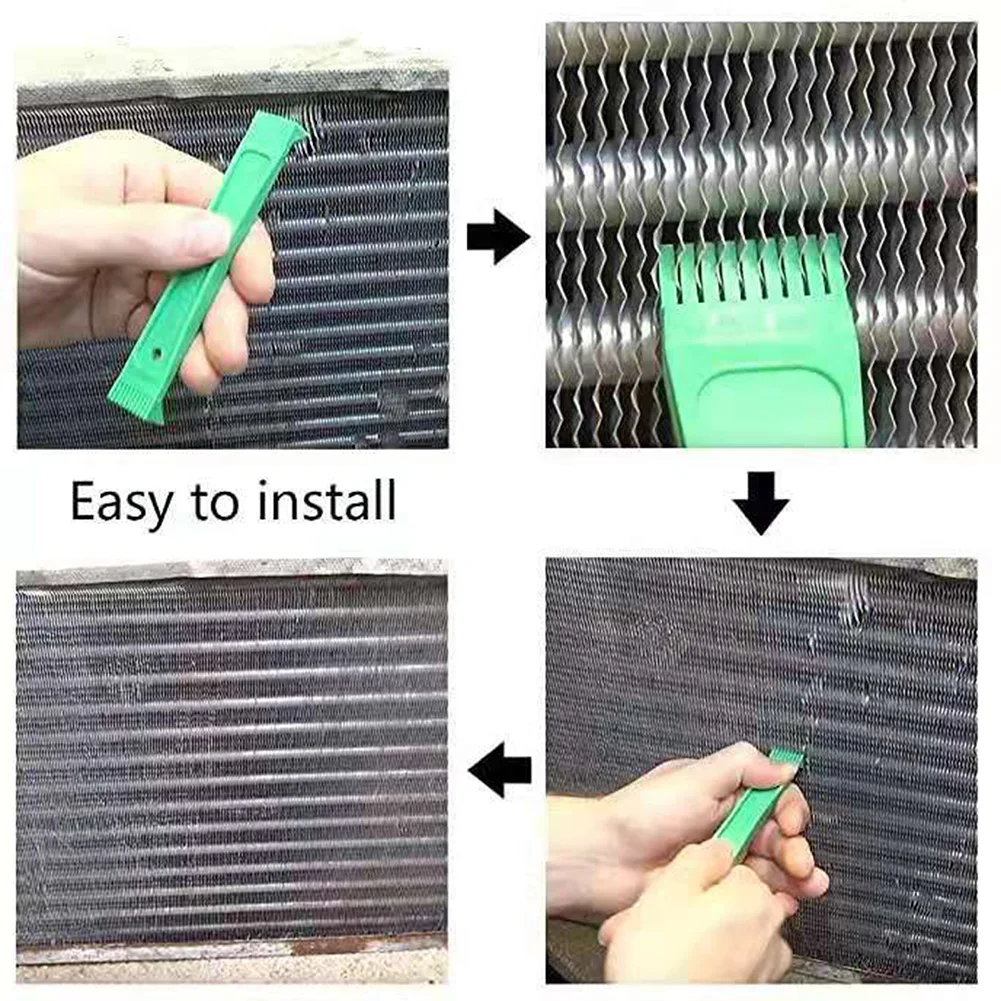 Easy to install