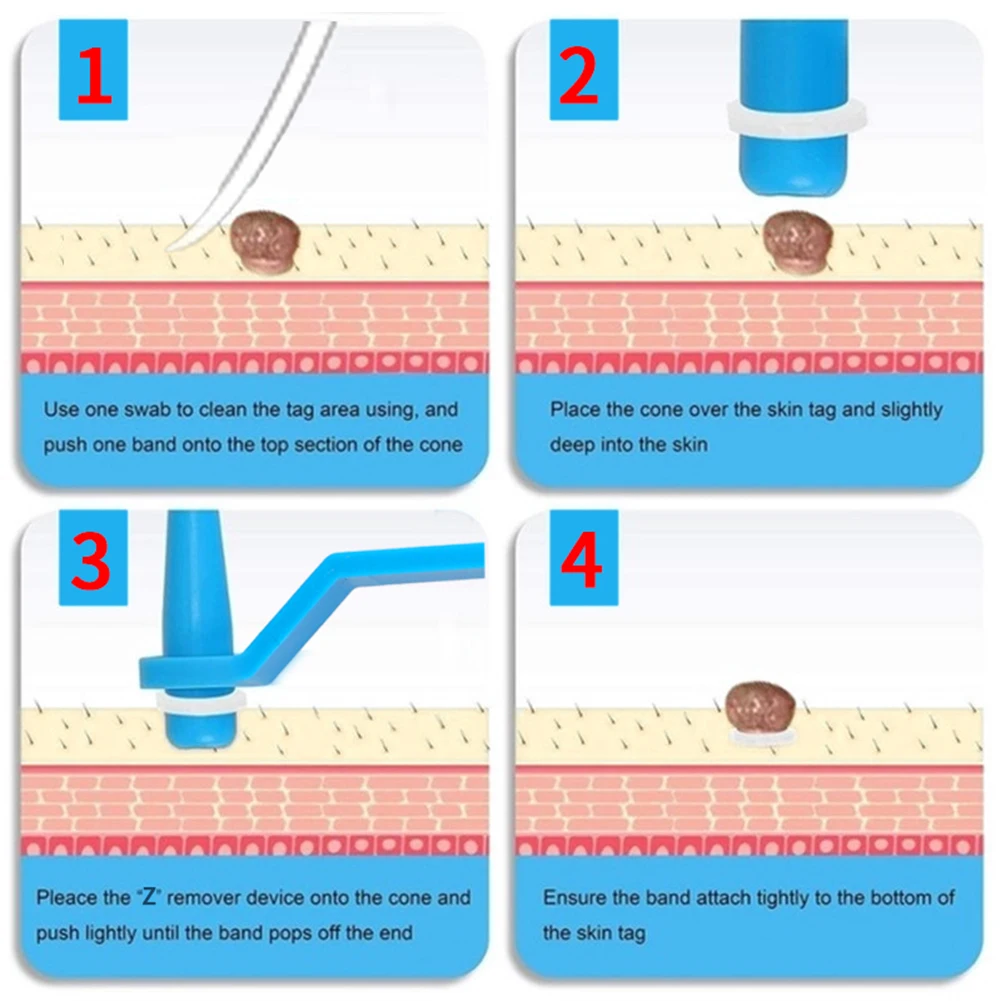 1

Use one swab to clean the tag area using, and push one band onto the top section of the cone

2

Place the cone over the skin tag and slightly deep into the skin

3

Pleace the "Z" remover device onto the cone and push lightly until the band pops off the end

4

Ensure the band attach tightly to the bottom of the skin tag