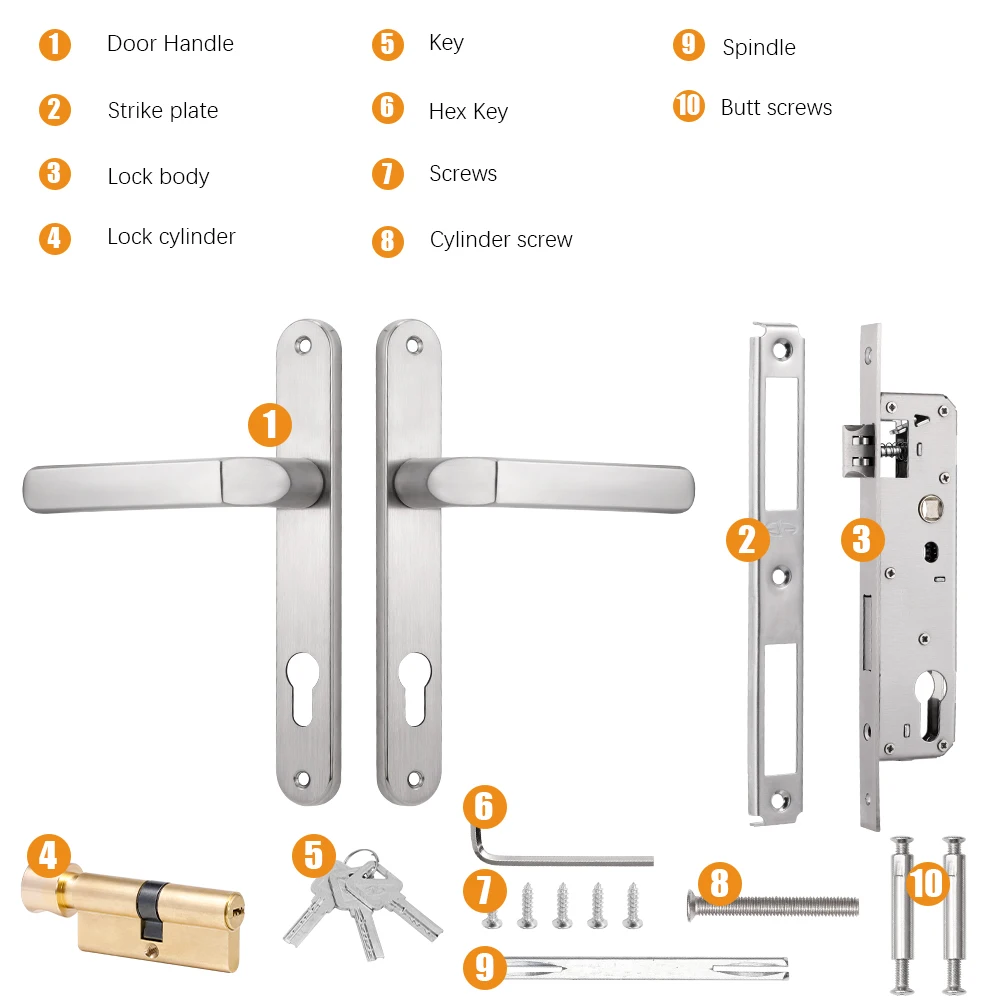 1 Door Handle
2 Strike plate
3 Lock body
4 Lock cylinder
5 Key
6 Hex Key
7 Screws
8 Cylinder screw
9 Spindle
10 Butt screws

1
2
3
4
5
6
7
8
9
10