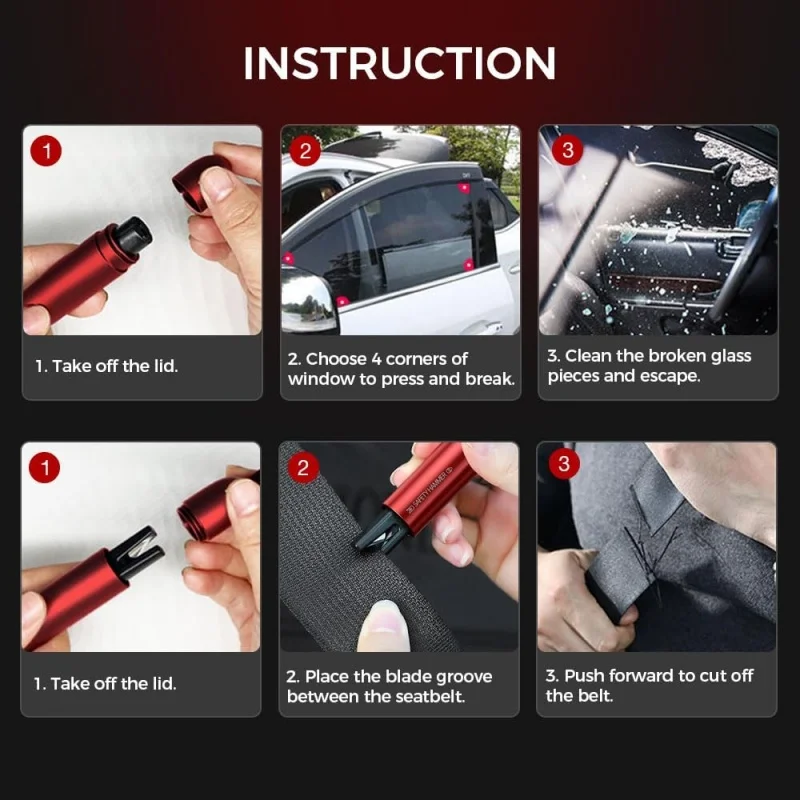 INSTRUCTION

1

1. Take off the lid.

2

2. Choose 4 corners of window to press and break.

3

3. Clean the broken glass pieces and escape.

1

1. Take off the lid.

2

SAFETY HAMMER

2. Place the blade groove between the seatbelt.

3

3. Push forward to cut off the belt.