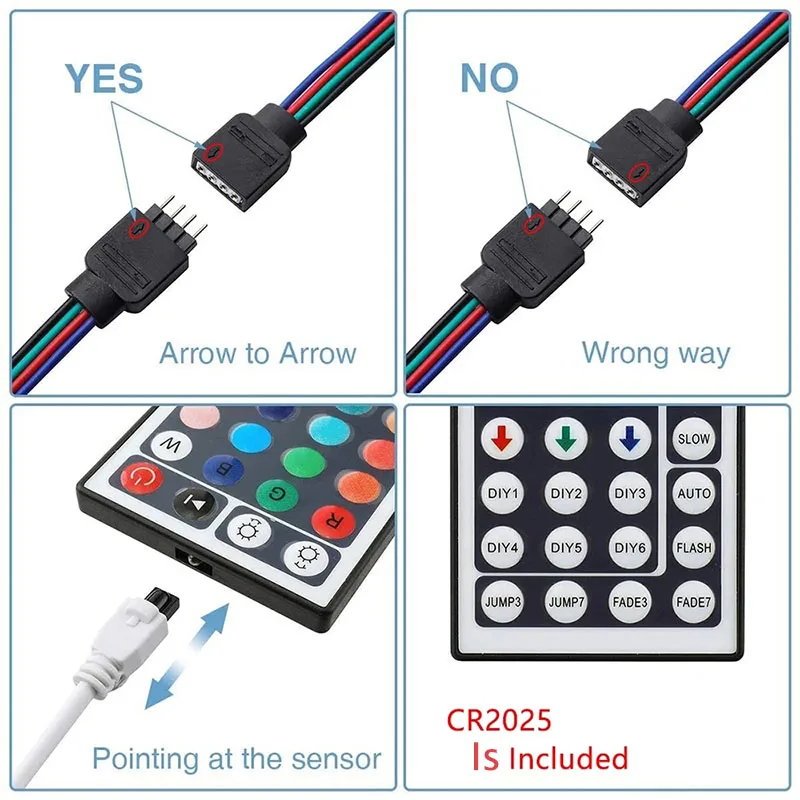 YES

Arrow to Arrow

NO

Wrong way

W

B

G

R

Pointing at the sensor

SLOW

DIY1

DIY2

DIY3

AUTO

DIY4

DIY5

DIY6

FLASH

JUMP3

JUMP7

FADE3

FADE7

CR2025
Is Included