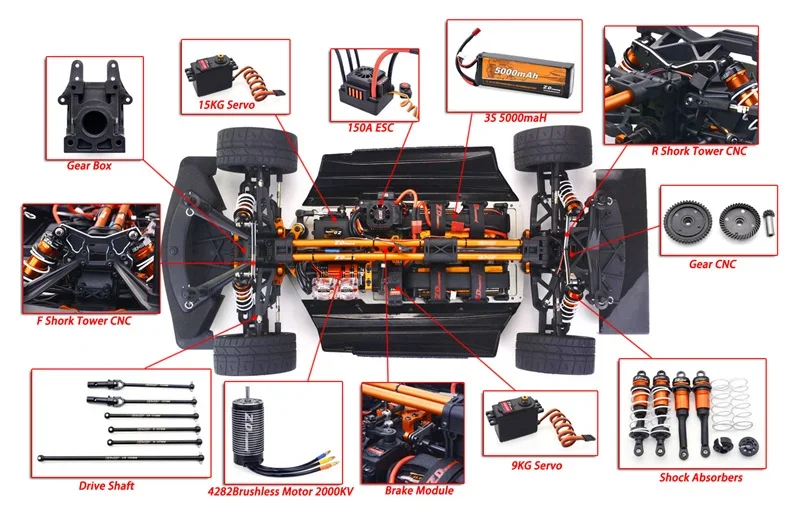 Gear Box

15KG Servo

150A ESC

5000mAh

3S 5000maH

R Shork Tower CNC

Gear CNC

F Shork Tower CNC

Drive Shaft

4282Brushless Motor 2000KV

Brake Module

9KG Servo

Shock Absorbers