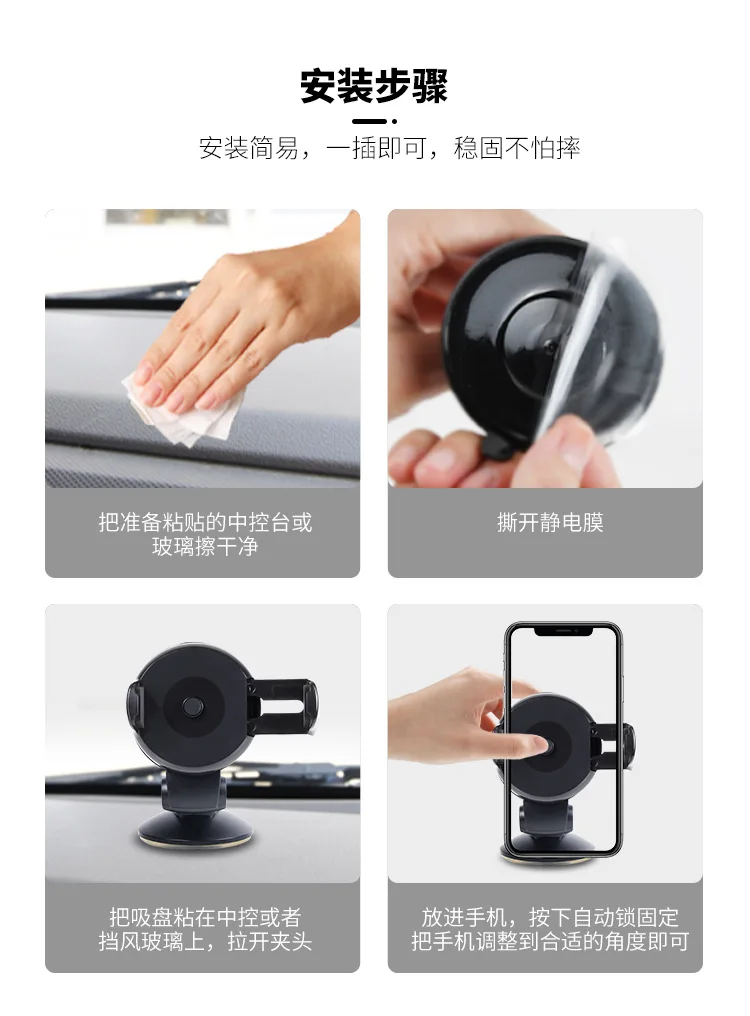 安装步骤

安装简易，一插即可，稳固不怕摔

把准备粘贴的中控台或玻璃擦干净

撕开静电膜

把吸盘粘在中控或者挡风玻璃上，拉开夹头

放进手机，按下自动锁固定把手机调整到合适的角度即可