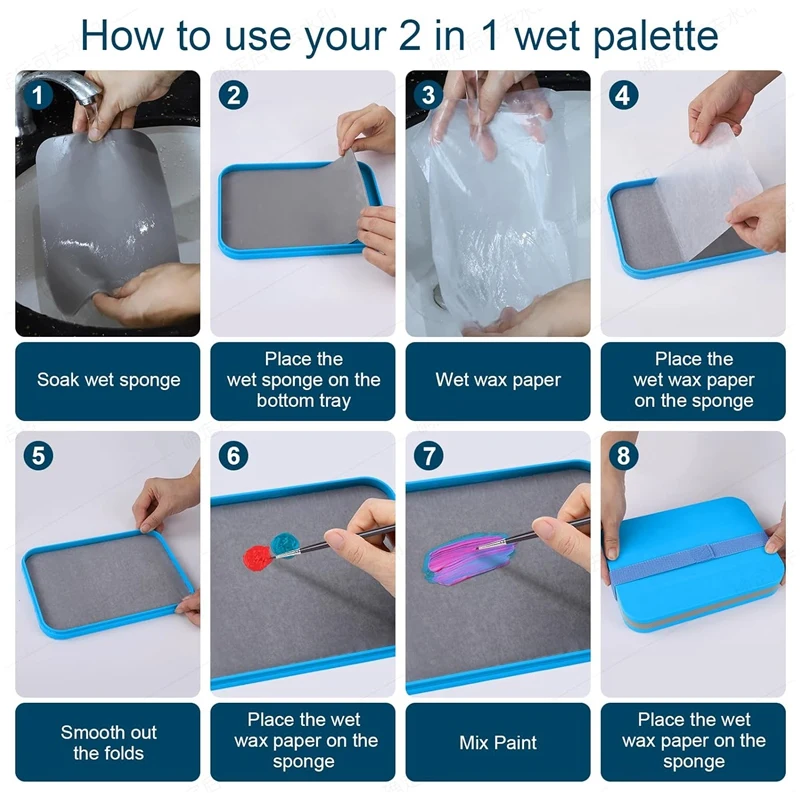 How to use your 2 in 1 wet palette

1

Soak wet sponge

2

Place the wet sponge on the bottom tray

3

Wet wax paper

4

Place the wet wax paper on the sponge

5

Smooth out the folds

6

Place the wet wax paper on the sponge

7

Mix Paint

8

Place the wet wax paper on the sponge