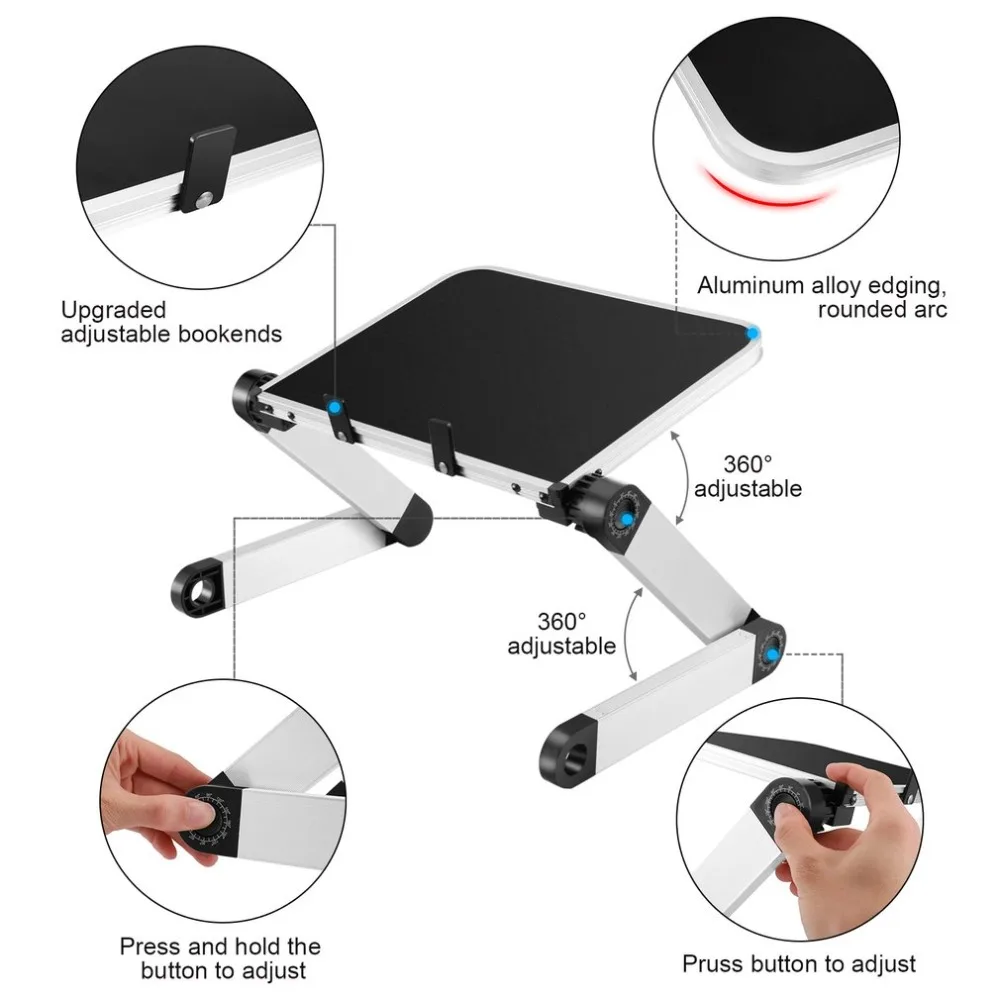 Upgraded adjustable bookends

Aluminum alloy edging, rounded arc

360° adjustable

360° adjustable

Press and hold the button to adjust

Pruss button to adjust