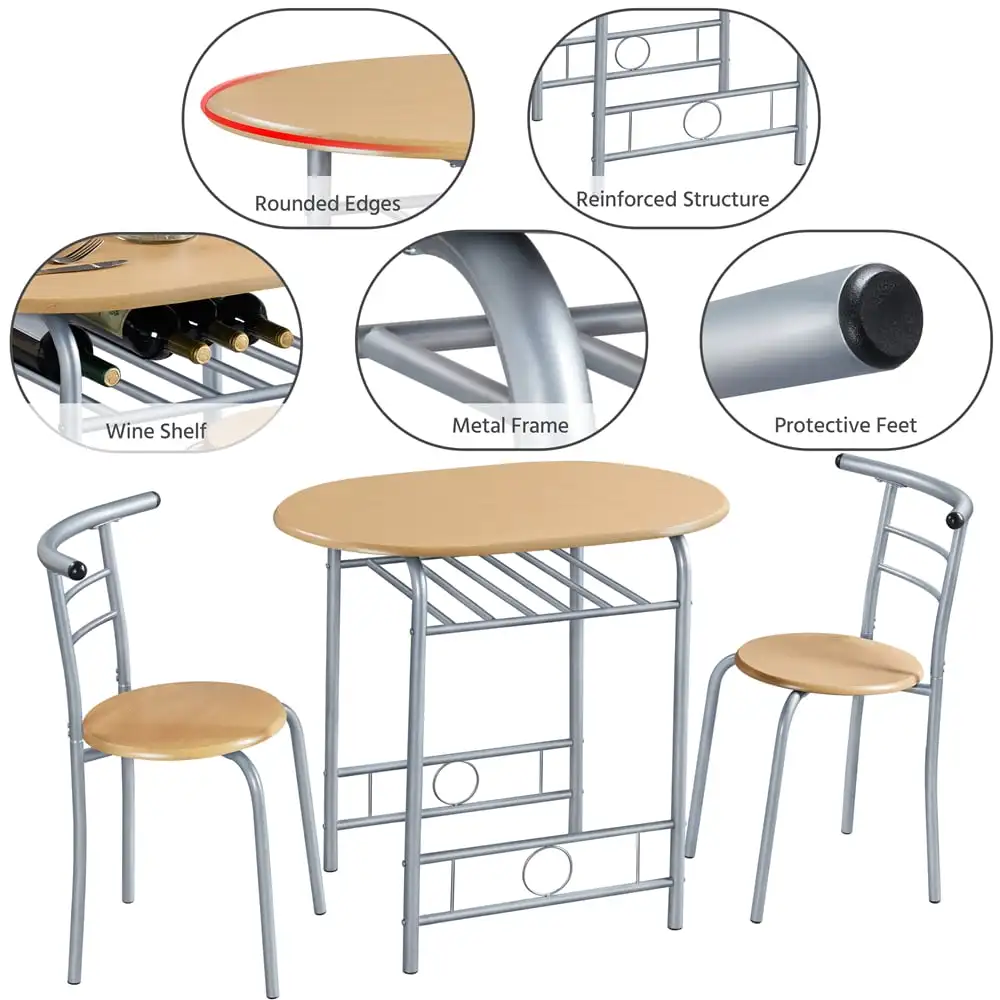 Rounded Edges

Reinforced Structure

Wine Shelf

Metal Frame

Protective Feet