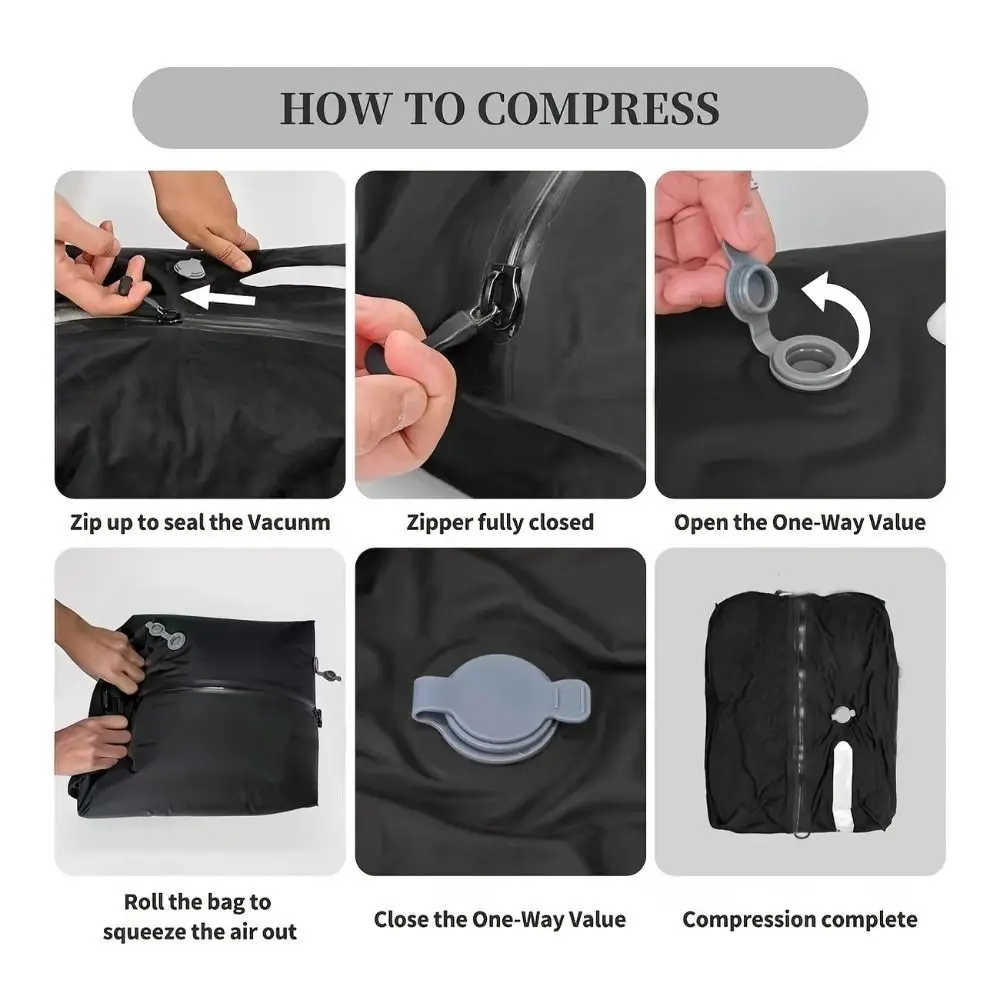 HOW TO COMPRESS

Zip up to seal the Vacunm

Zipper fully closed

Open the One-Way Value

Roll the bag to squeeze the air out

Close the One-Way Value

Compression complete