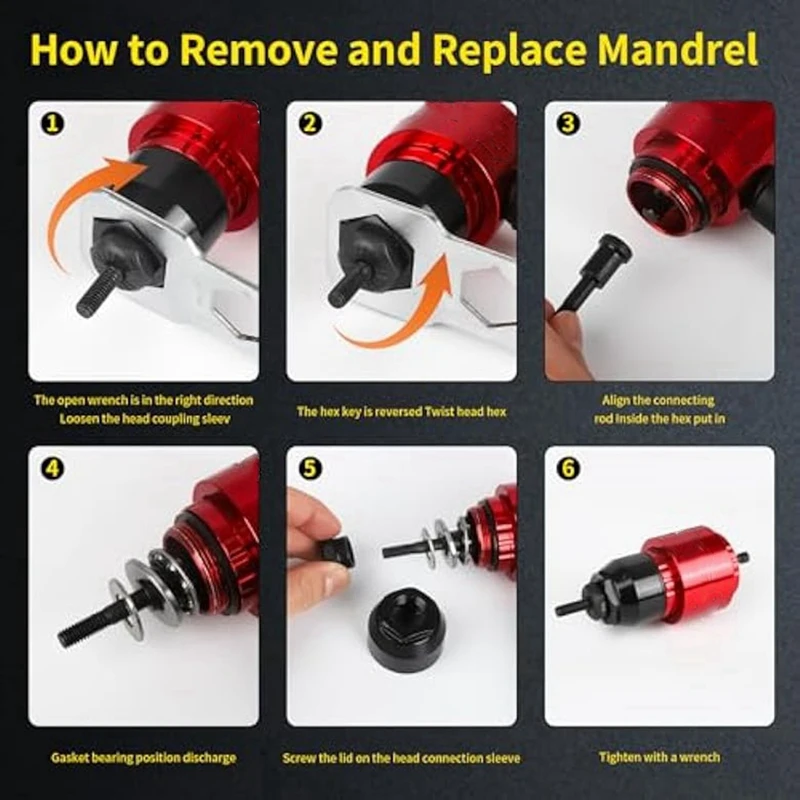 How to Remove and Replace Mandrel

1

The open wrench is in the right direction
Loosen the head coupling sleeve

2

The hex key is reversed Twist head hex

3

Align the connecting
rod Inside the hex put in

4

Gasket bearing position discharge

5

Screw the lid on the head connection sleeve

6

Tighten with a wrench