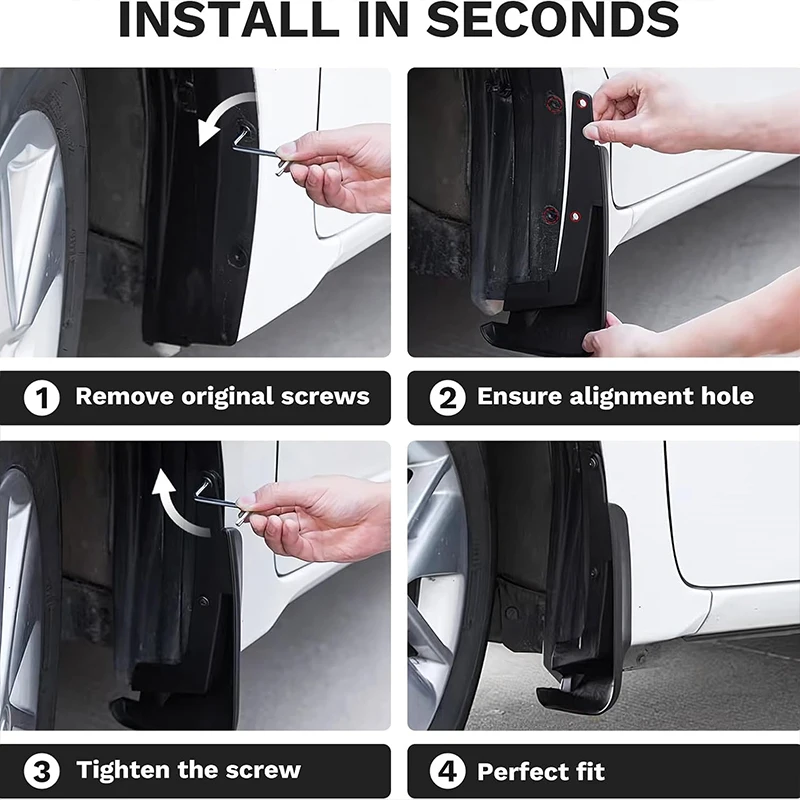 INSTALL IN SECONDS

1 Remove original screws

2 Ensure alignment hole

3 Tighten the screw

4 Perfect fit