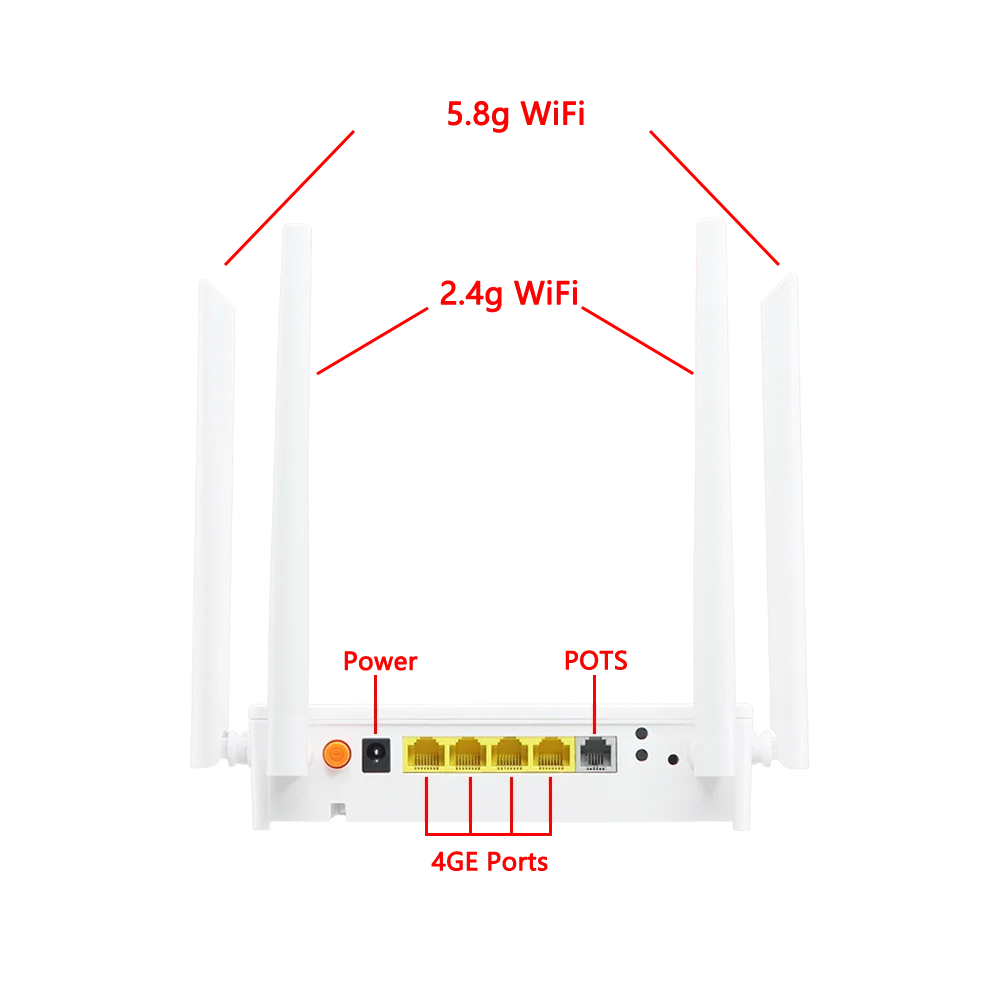 5.8g WiFi

2.4g WiFi

Power

POTS

4GE Ports