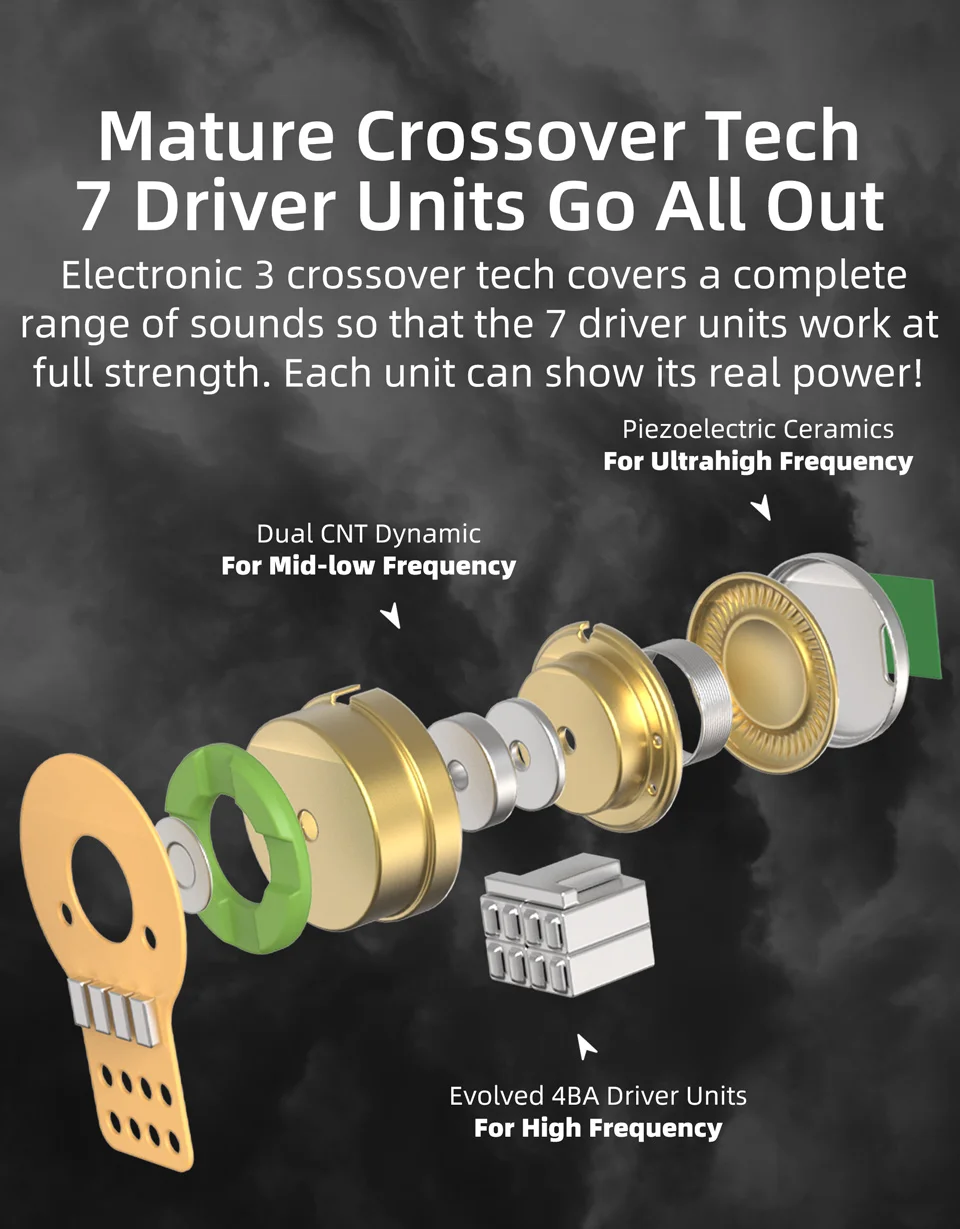 Mature Crossover Tech
7 Driver Units Go All Out

Electronic 3 crossover tech covers a complete range of sounds so that the 7 driver units work at full strength. Each unit can show its real power!

Piezoelectric Ceramics
For Ultrahigh Frequency

Dual CNT Dynamic
For Mid-low Frequency

Evolved 4BA Driver Units
For High Frequency