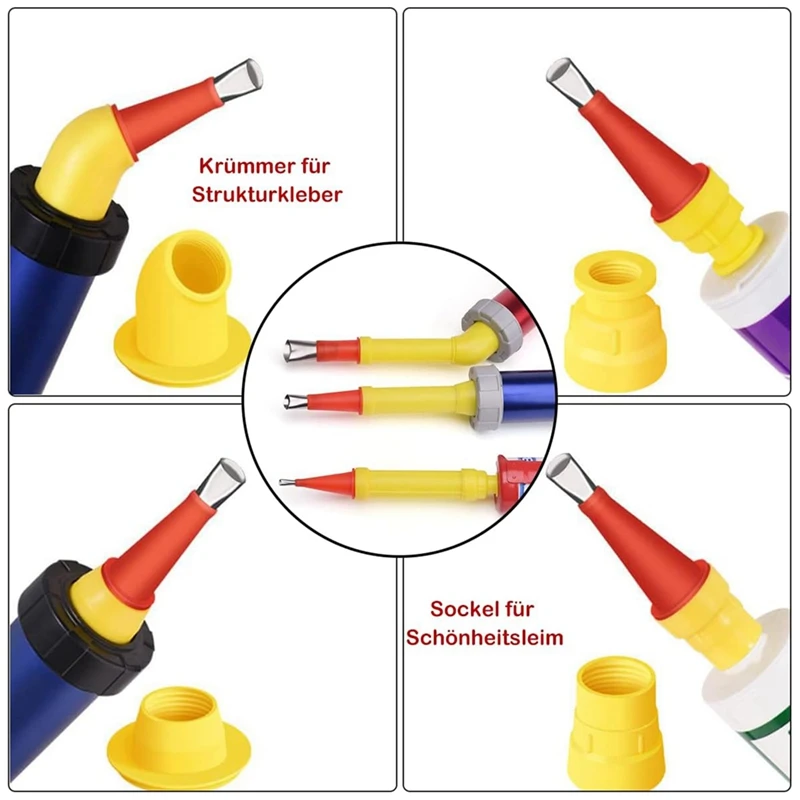 Krümmer für Strukturkleber

Sockel für Schönheitsleim