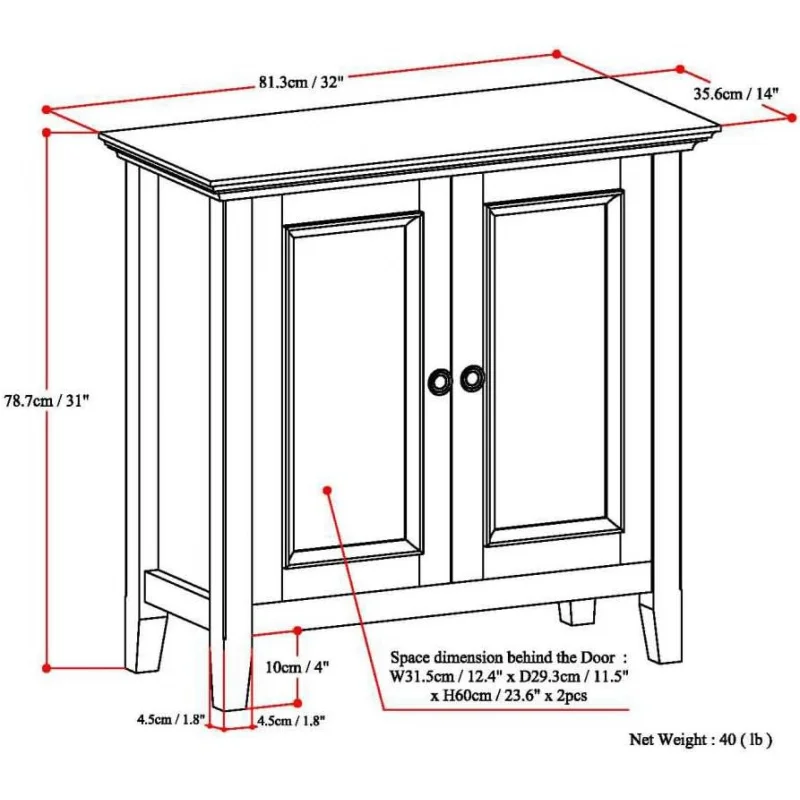 81.3cm / 32"

35.6cm / 14"

78.7cm / 31"

10cm / 4"

4.5cm / 1.8"

4.5cm / 1.8"

Space dimension behind the Door : W31.5cm / 12.4" x D29.3cm / 11.5" x H60cm / 23.6" x 2pcs

Net Weight : 40 ( lb )