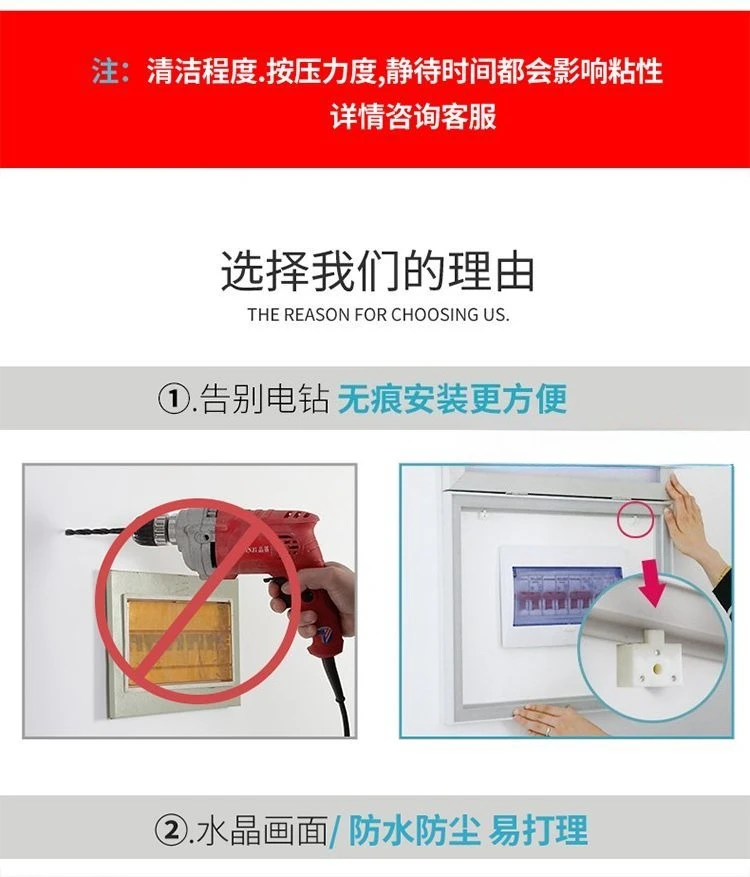 注：清洁程度.按压力度,静待时间都会影响粘性
详情咨询客服

选择我们的理由
THE REASON FOR CHOOSING US.

①.告别电钻 无痕安装更方便

②.水晶画面/ 防水防尘 易打理