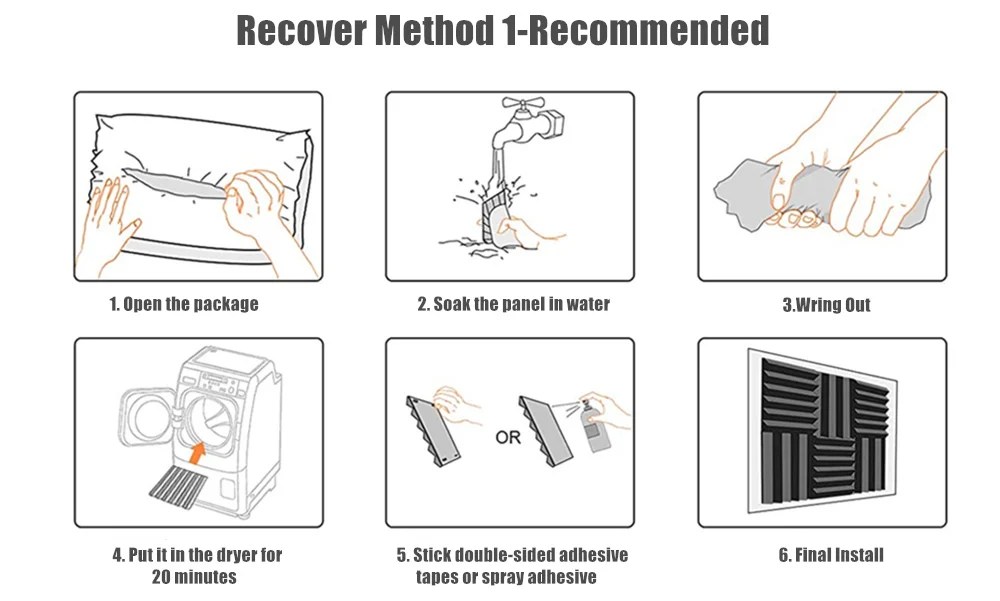 Recover Method 1-Recommended

1. Open the package

2. Soak the panel in water

3.Wring Out

4. Put it in the dryer for 20 minutes

OR

5. Stick double-sided adhesive tapes or spray adhesive

6. Final Install