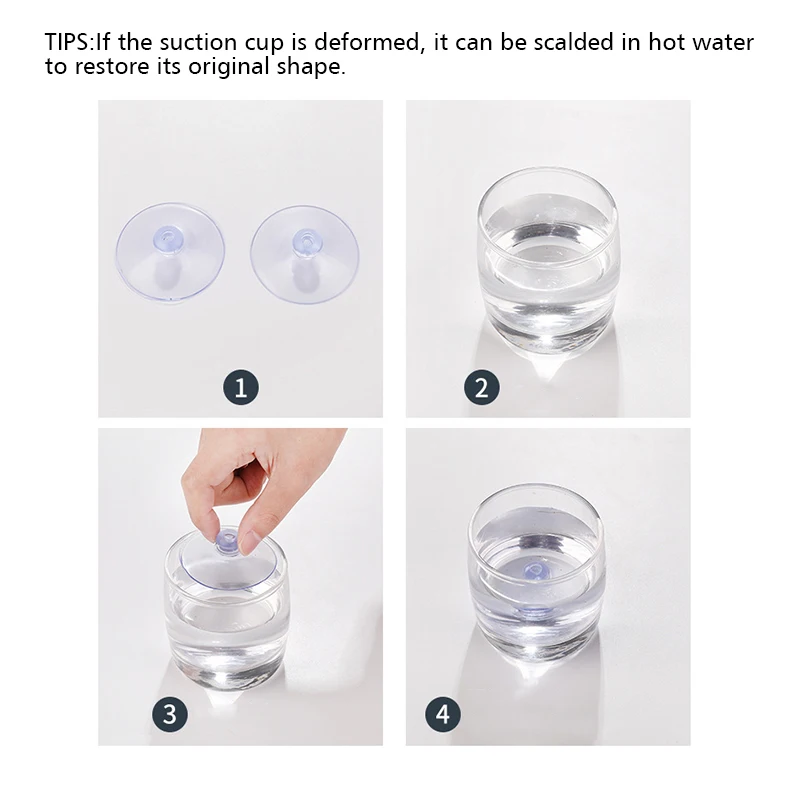 TIPS:If the suction cup is deformed, it can be scalded in hot water to restore its original shape.

1

2

3

4