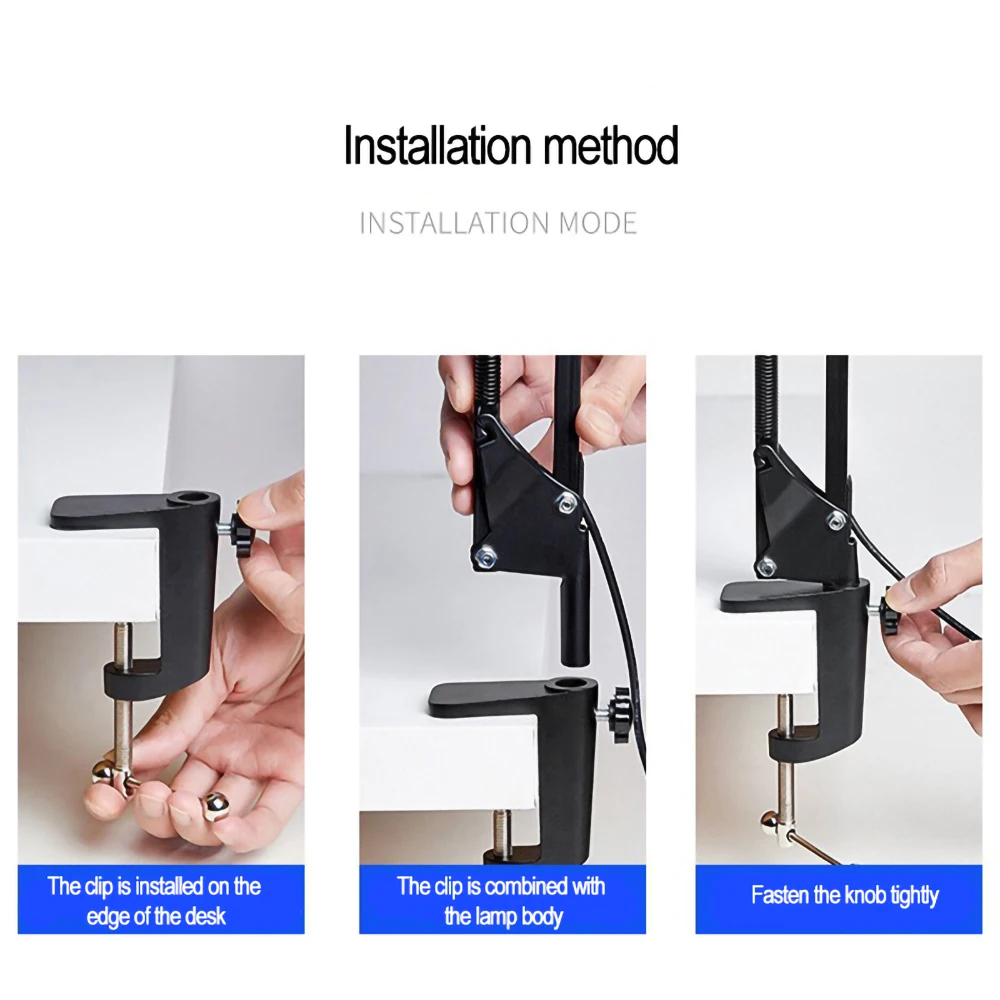 Installation method

INSTALLATION MODE

The clip is installed on the edge of the desk

The clip is combined with the lamp body

Fasten the knob tightly