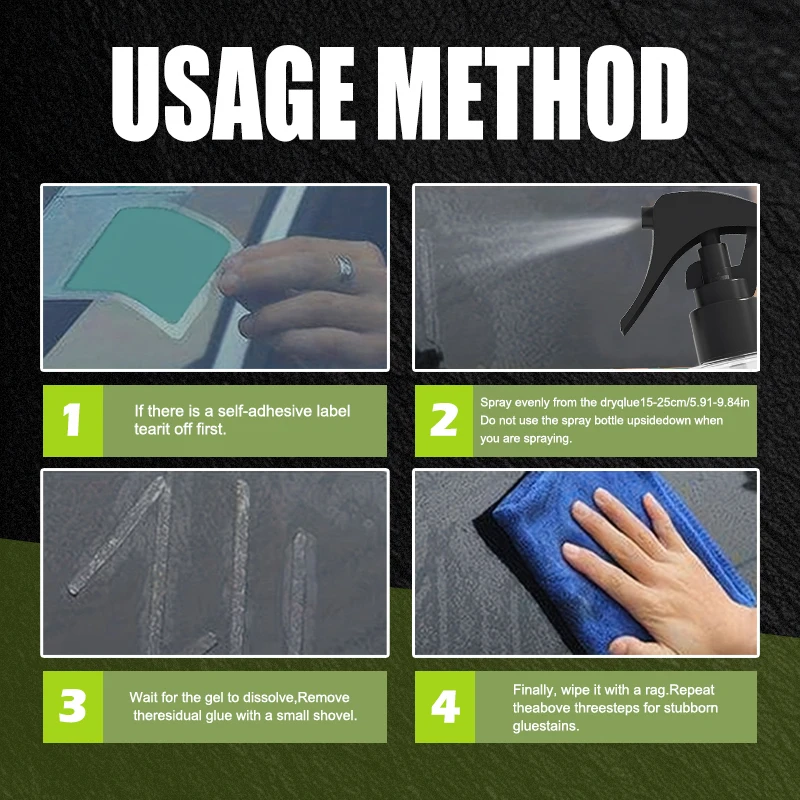 USAGE METHOD

1
If there is a self-adhesive label tearit off first.

2
Spray evenly from the dryqlue15-25cm/5.91-9.84in Do not use the spray bottle upsidedown when you are spraying.

3
Wait for the gel to dissolve,Remove theresidual glue with a small shovel.

4
Finally, wipe it with a rag.Repeat theabove threesteps for stubborn gluestains.