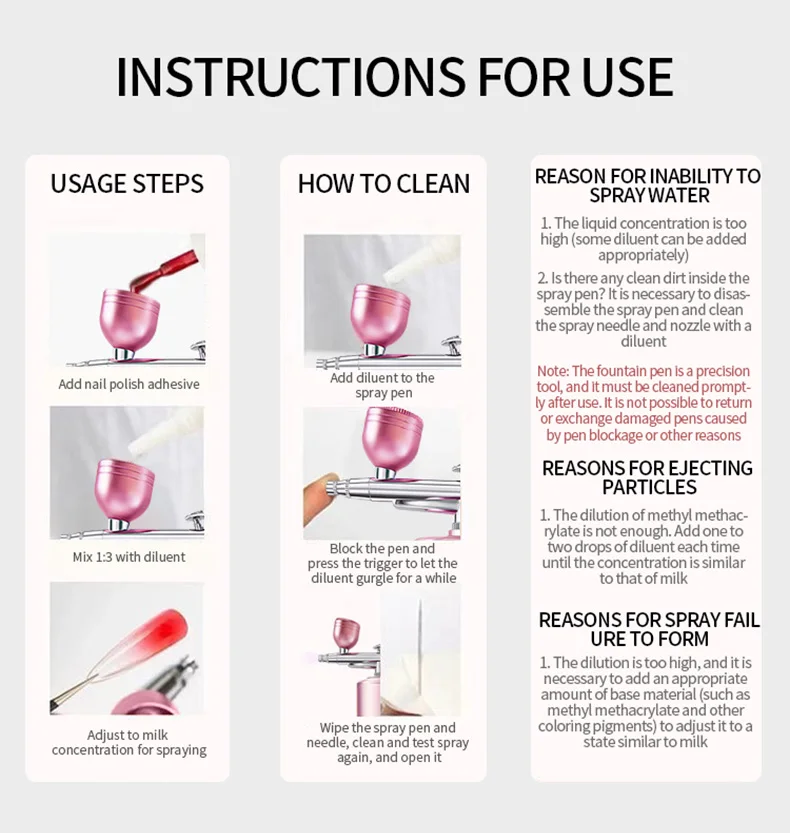 INSTRUCTIONS FOR USE

USAGE STEPS

Add nail polish adhesive

Mix 1:3 with diluent

Adjust to milk concentration for spraying

HOW TO CLEAN

Add diluent to the spray pen

Block the pen and press the trigger to let the diluent gurgle for a while

Wipe the spray pen and needle, clean and test spray again, and open it

REASON FOR INABILITY TO SPRAY WATER

1. The liquid concentration is too high (some diluent can be added appropriately)

2. Is there any clean dirt inside the spray pen? It is necessary to disassemble the spray pen and clean the spray needle and nozzle with a diluent

Note: The fountain pen is a precision tool, and it must be cleaned promptly after use. It is not possible to return or exchange damaged pens caused by pen blockage or other reasons

REASONS FOR EJECTING PARTICLES

1. The dilution of methyl methacrylate is not enough. Add one to two drops of diluent each time until the concentration is similar to that of milk

REASONS FOR SPRAY FAIL URE TO FORM

1. The dilution is too high, and it is necessary to add an appropriate amount of base material (such as methyl methacrylate and other coloring pigments) to adjust it to a state similar to milk