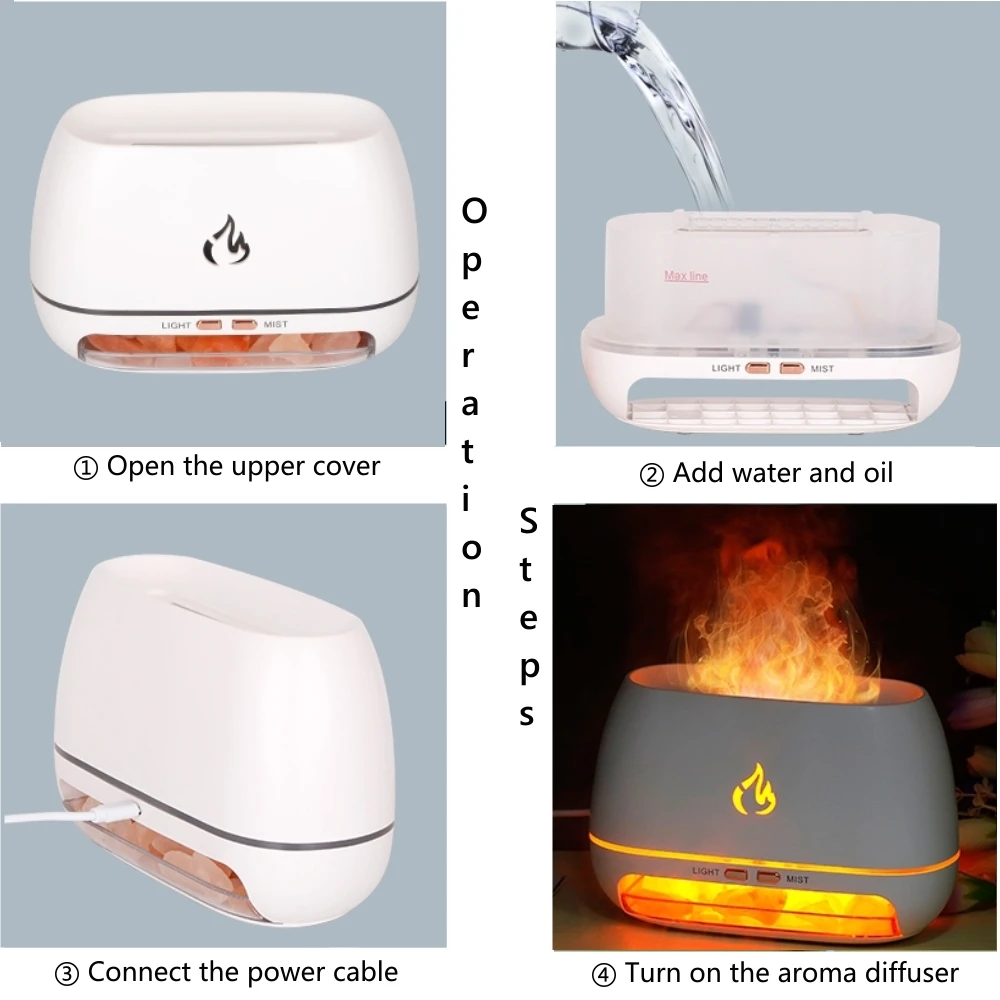 LIGHT MIST

① Open the upper cover

Max line

LIGHT MIST

② Add water and oil

Operation Steps

③ Connect the power cable

LIGHT MIST

④ Turn on the aroma diffuser