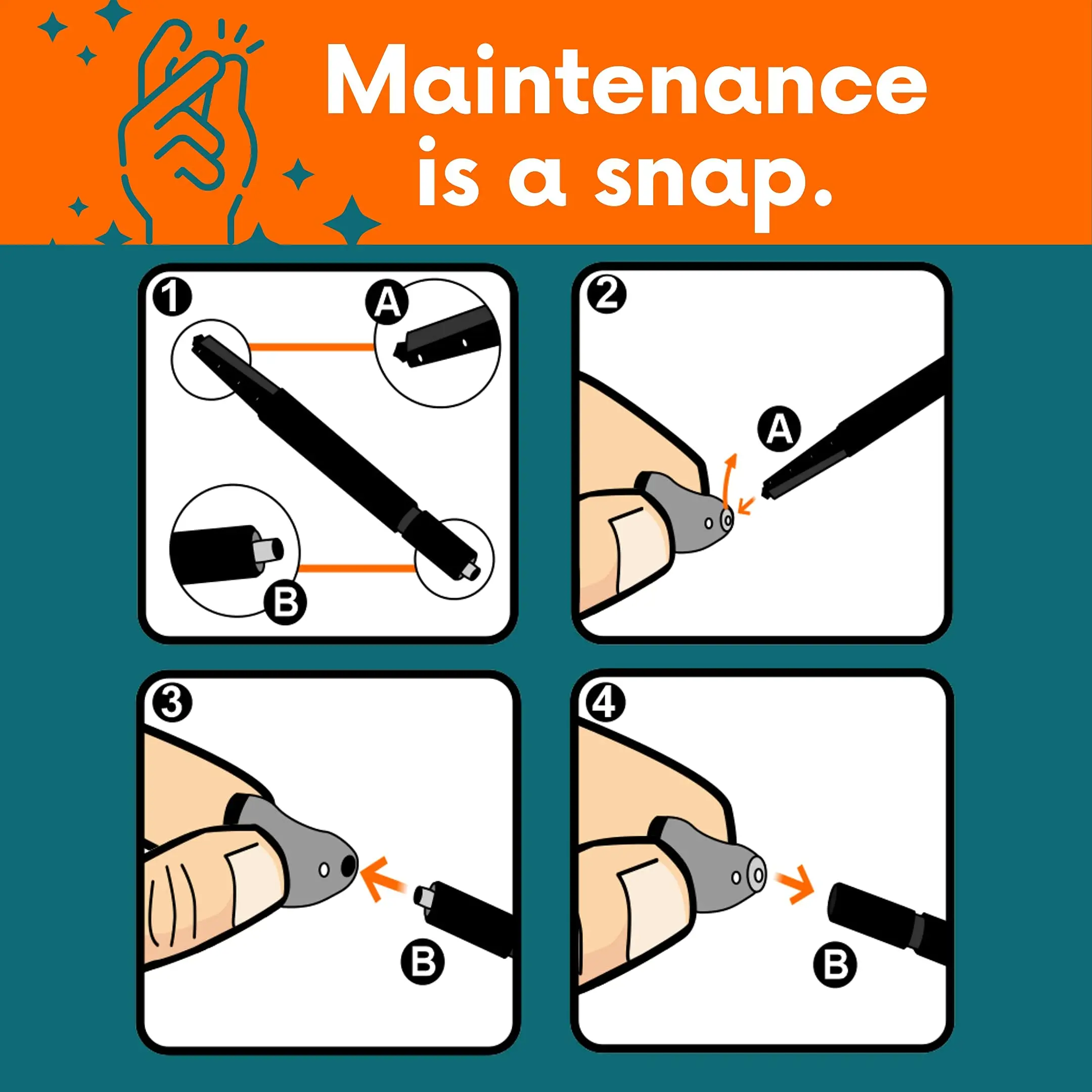 Maintenance is a snap.

1

A

B

2

A

3

B

4

B