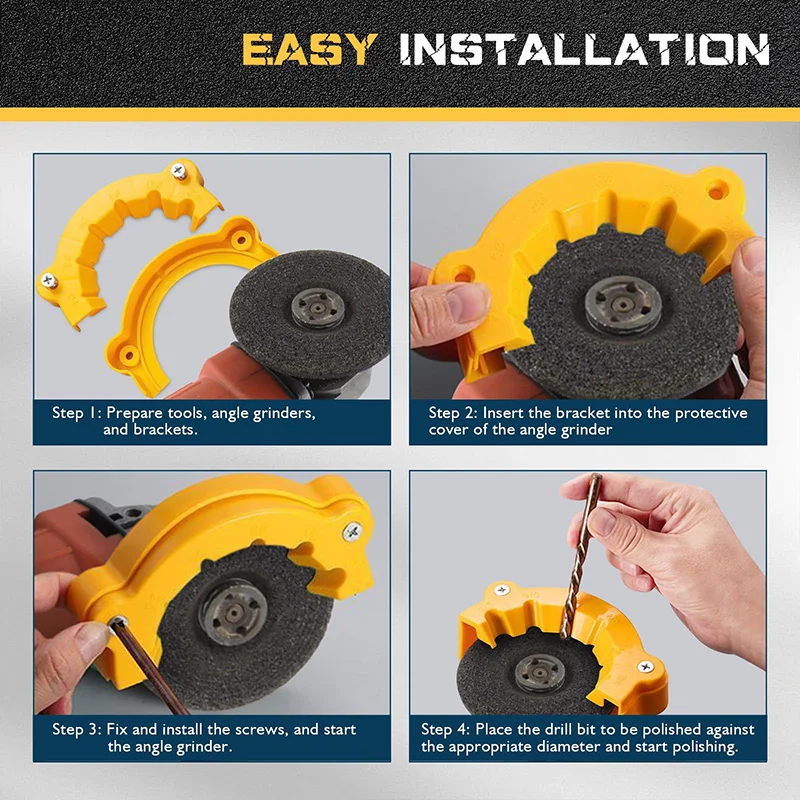 EASY INSTALLATION

Step 1: Prepare tools, angle grinders, and brackets.

Step 2: Insert the bracket into the protective cover of the angle grinder

Step 3: Fix and install the screws, and start the angle grinder.

Step 4: Place the drill bit to be polished against the appropriate diameter and start polishing.