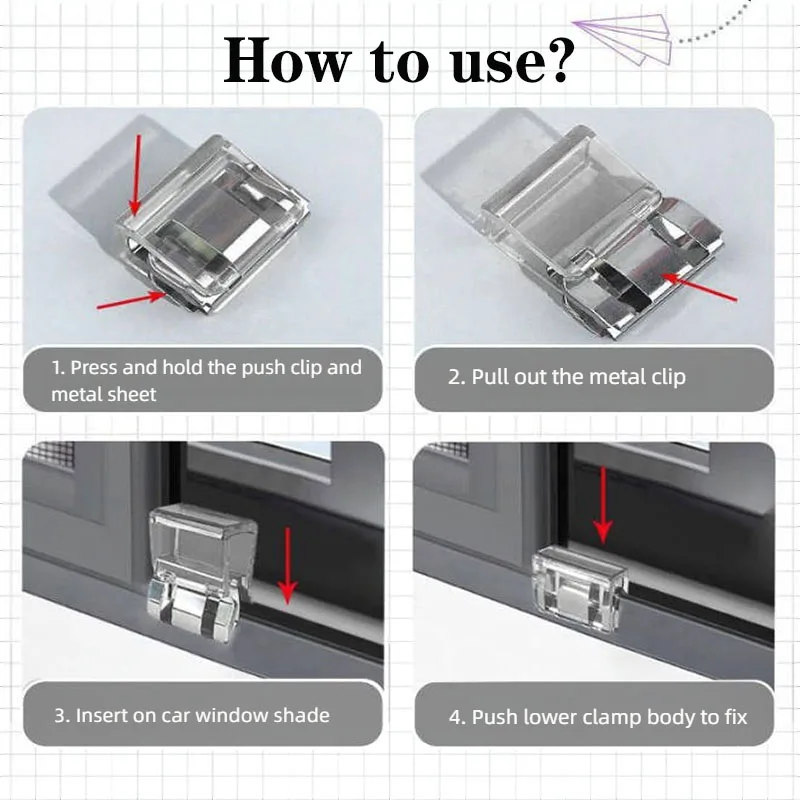 How to use?

1. Press and hold the push clip and metal sheet

2. Pull out the metal clip

3. Insert on car window shade

4. Push lower clamp body to fix