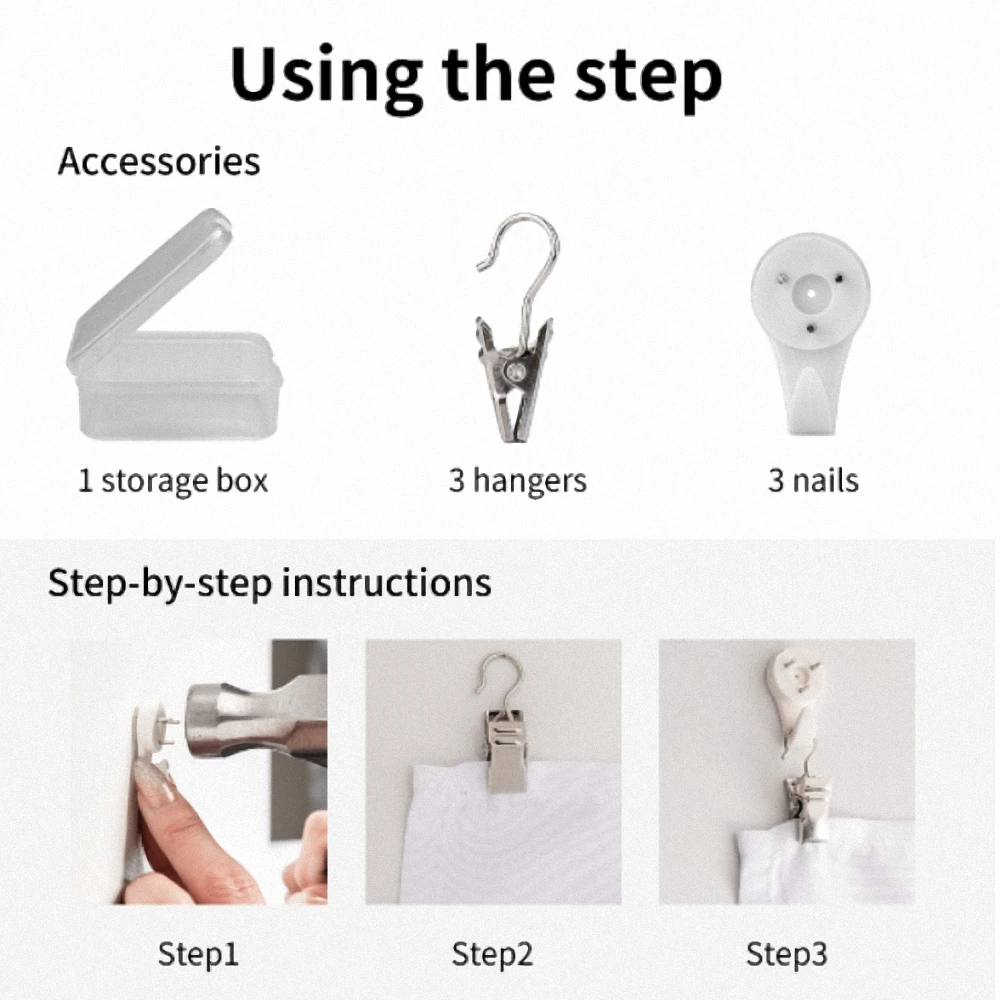 Using the step

Accessories

1 storage box

3 hangers

3 nails

Step-by-step instructions

Step1

Step2

Step3